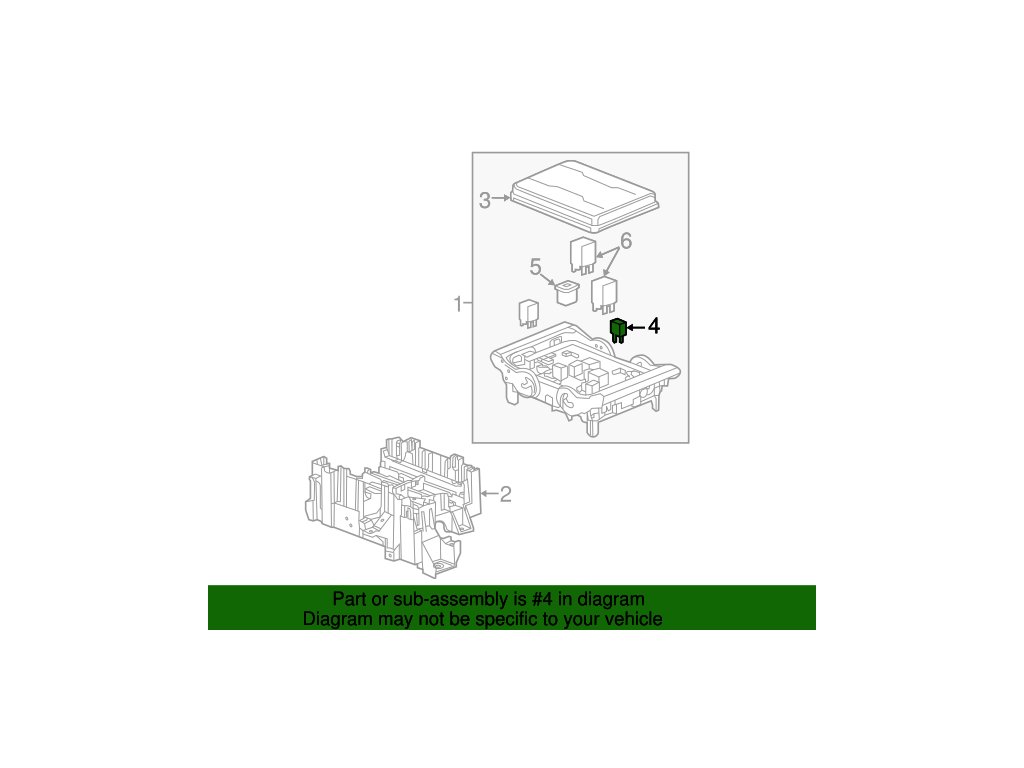 3
6
5
1
4
2

Part or sub-assembly is #4 in diagram
Diagram may not be specific to your vehicle