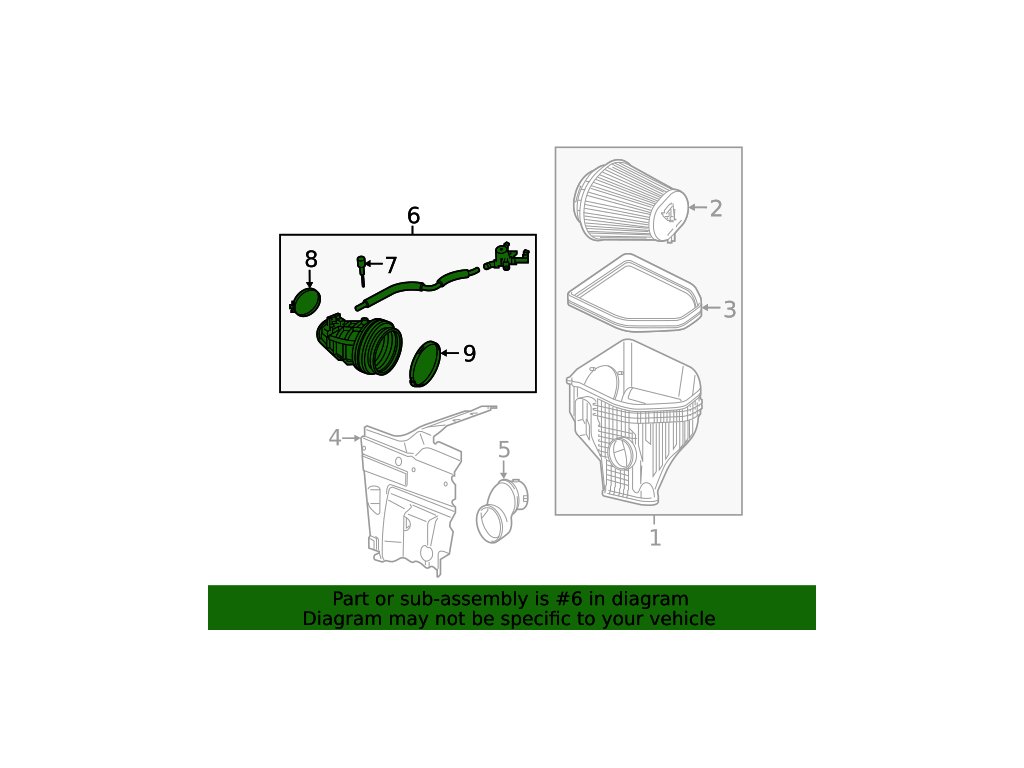 6
8
7
9
2
3
4
5
1

Part or sub-assembly is #6 in diagram
Diagram may not be specific to your vehicle