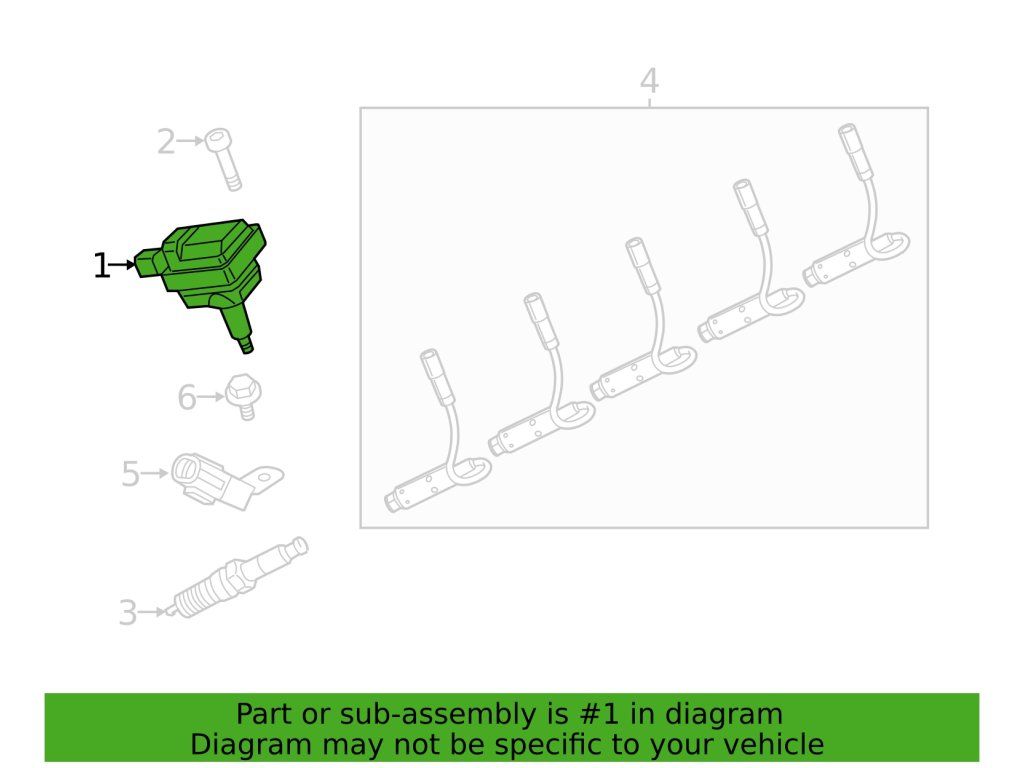 4

2

1

6

5

3

Part or sub-assembly is #1 in diagram
Diagram may not be specific to your vehicle