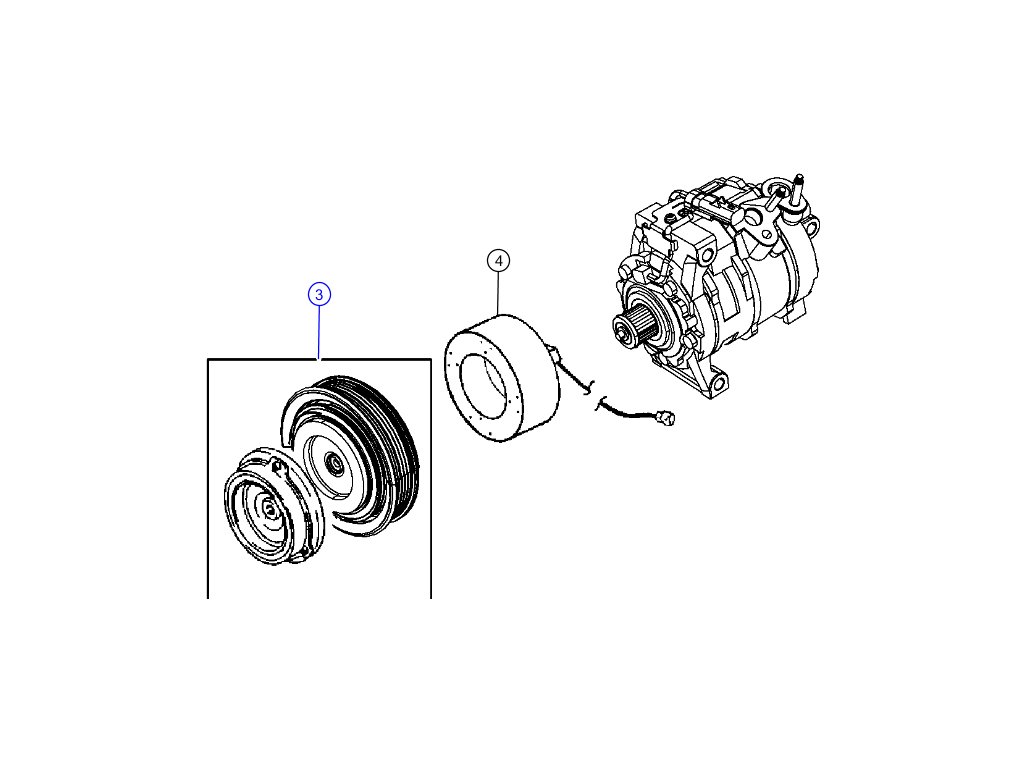 3

4