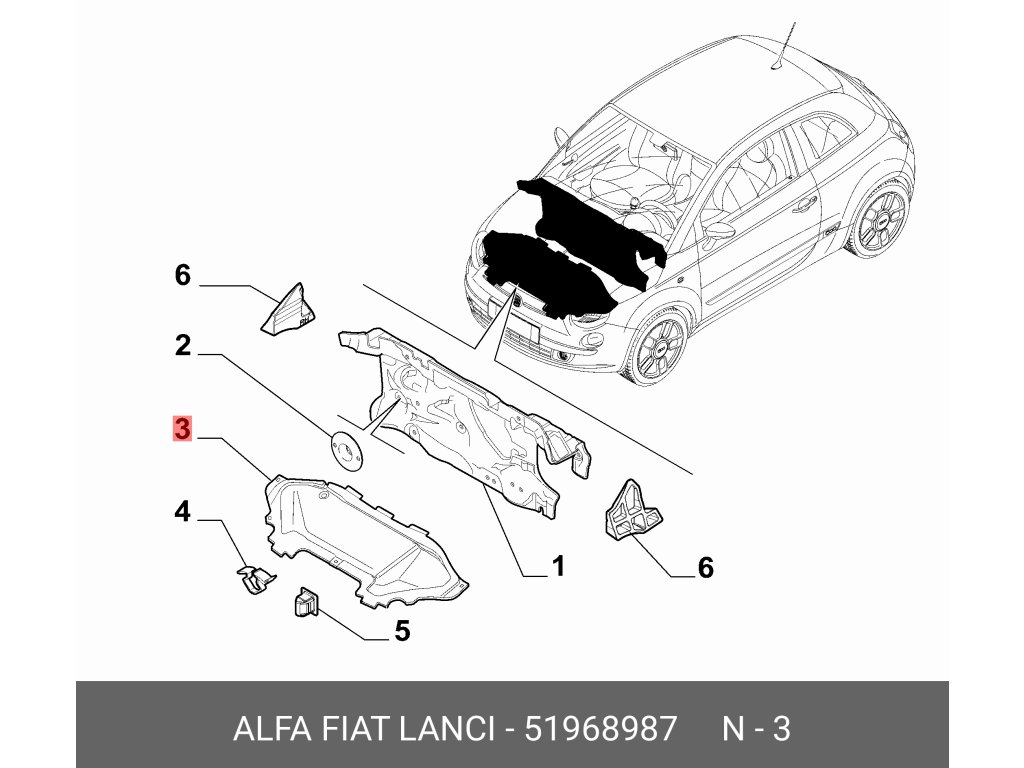 6
2
3
4
5
1
6

ALFA FIAT LANCI - 51968987 N - 3