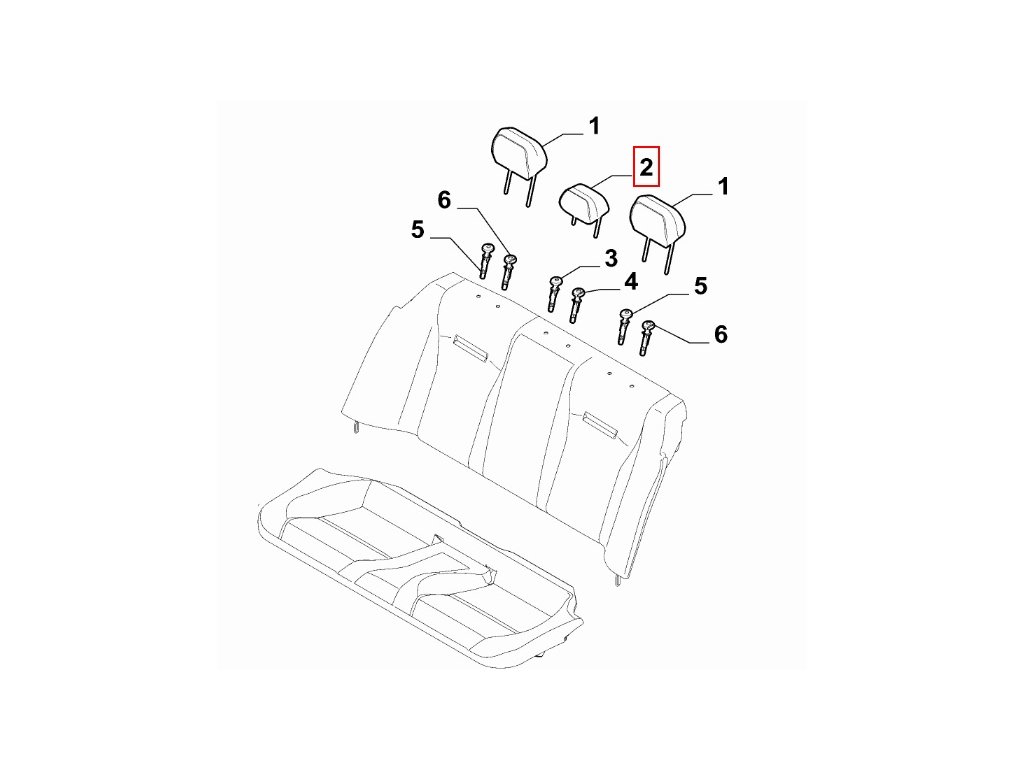 1
2
1
6
5
3
4
5
6