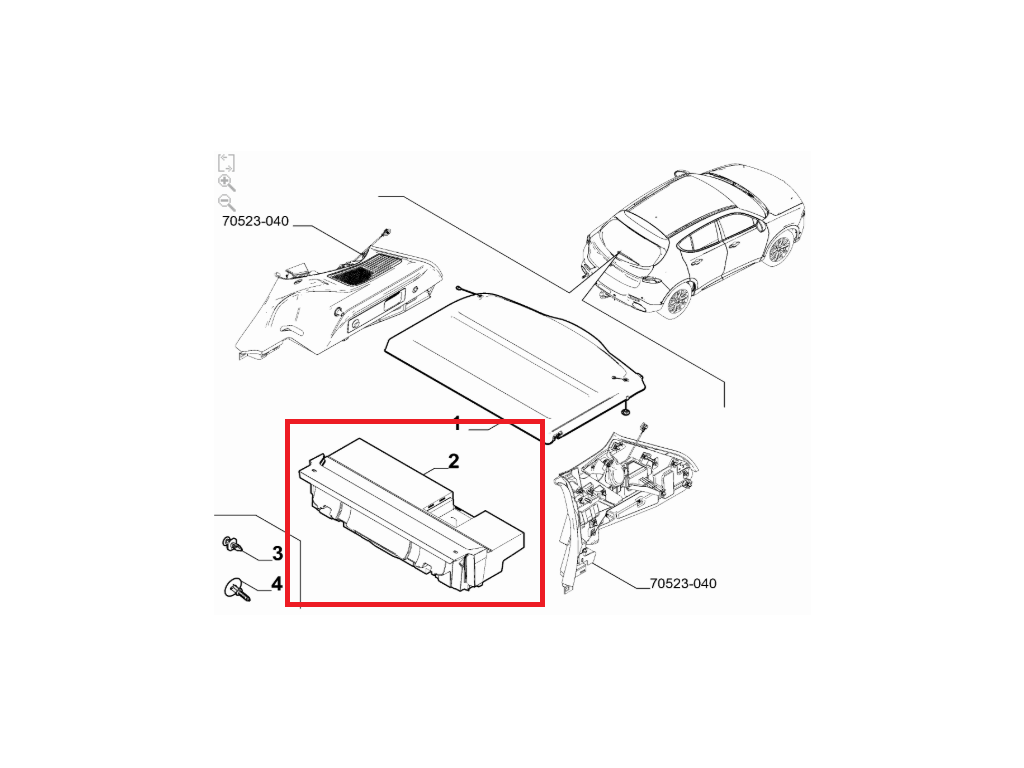 70523-040

1

2

3

4

70523-040