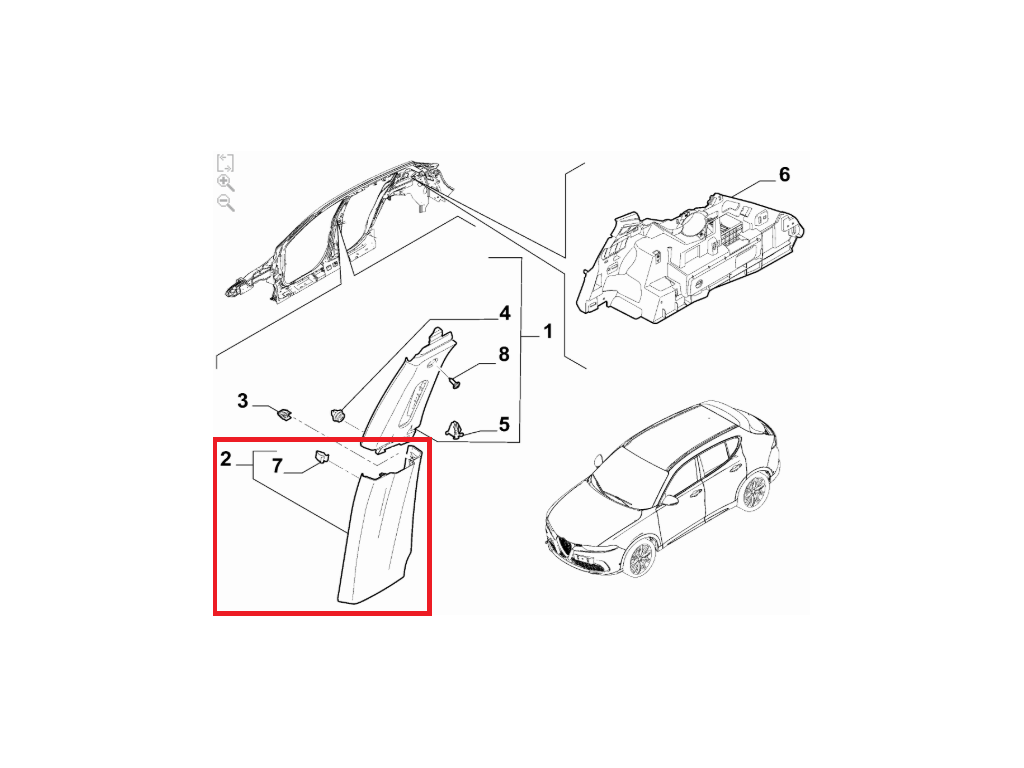 6
4
1
8
3
5
2
7