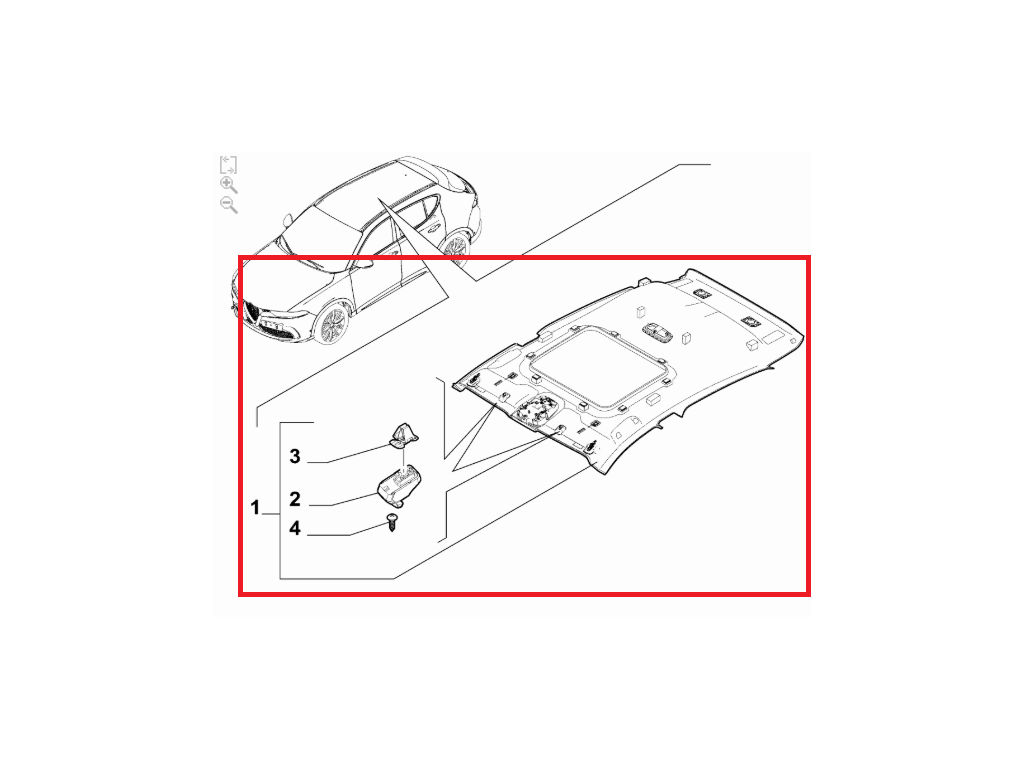 3
2
1
4