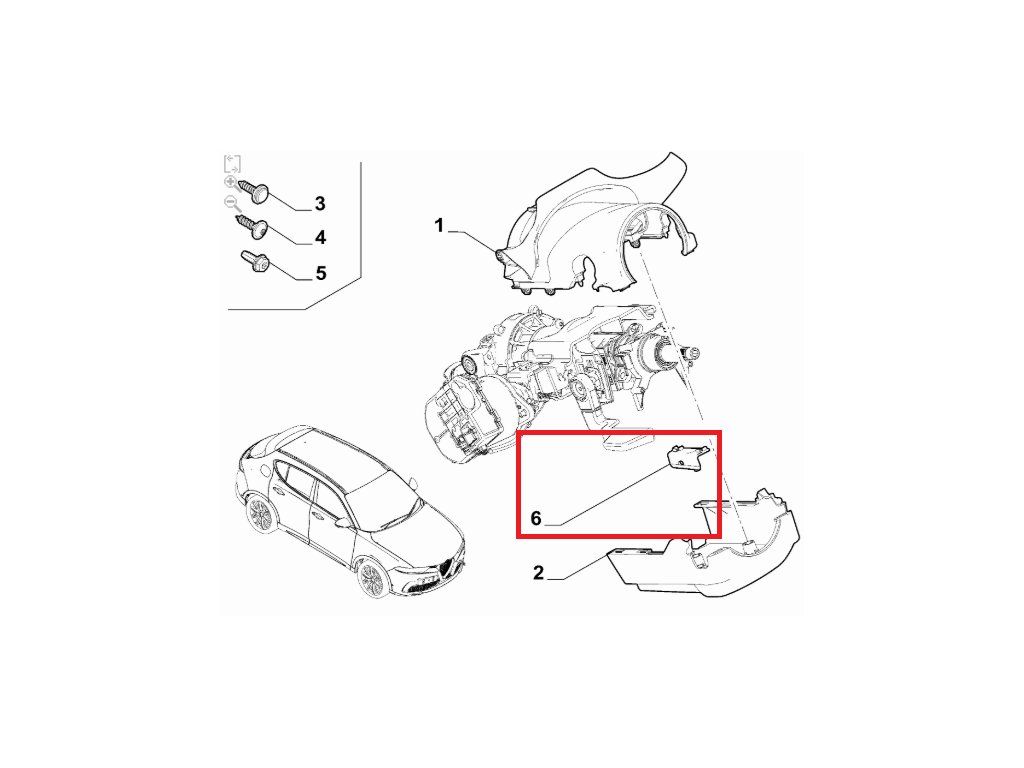 3
4
5
1
6
2