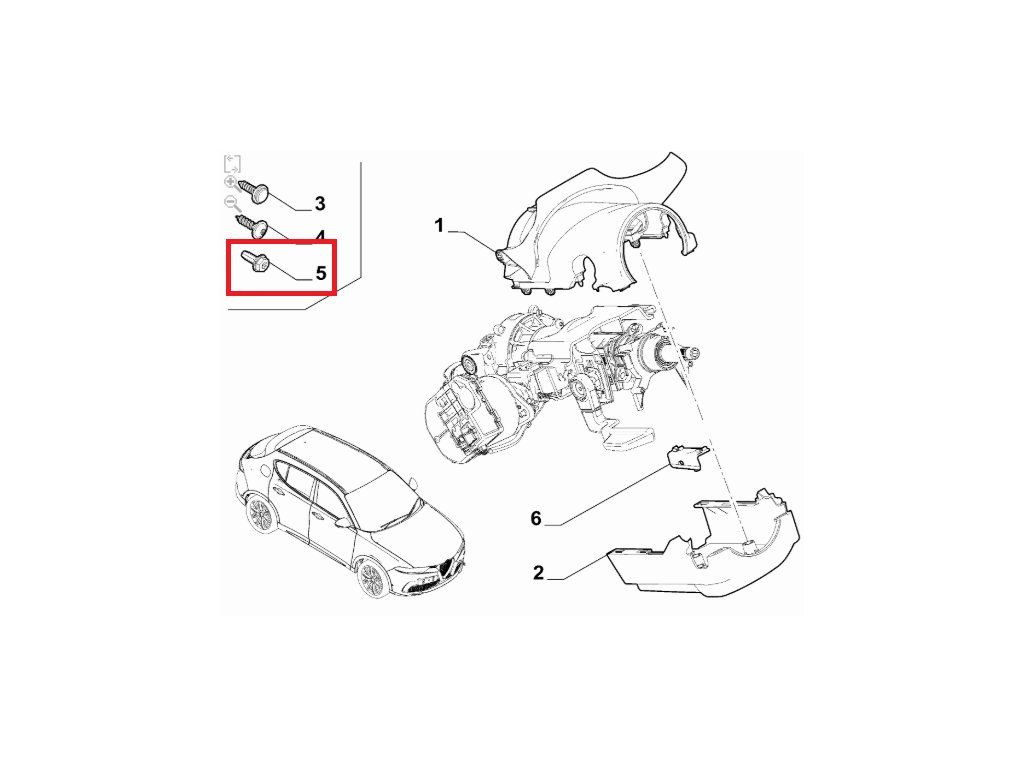 3
4
5
1
6
2