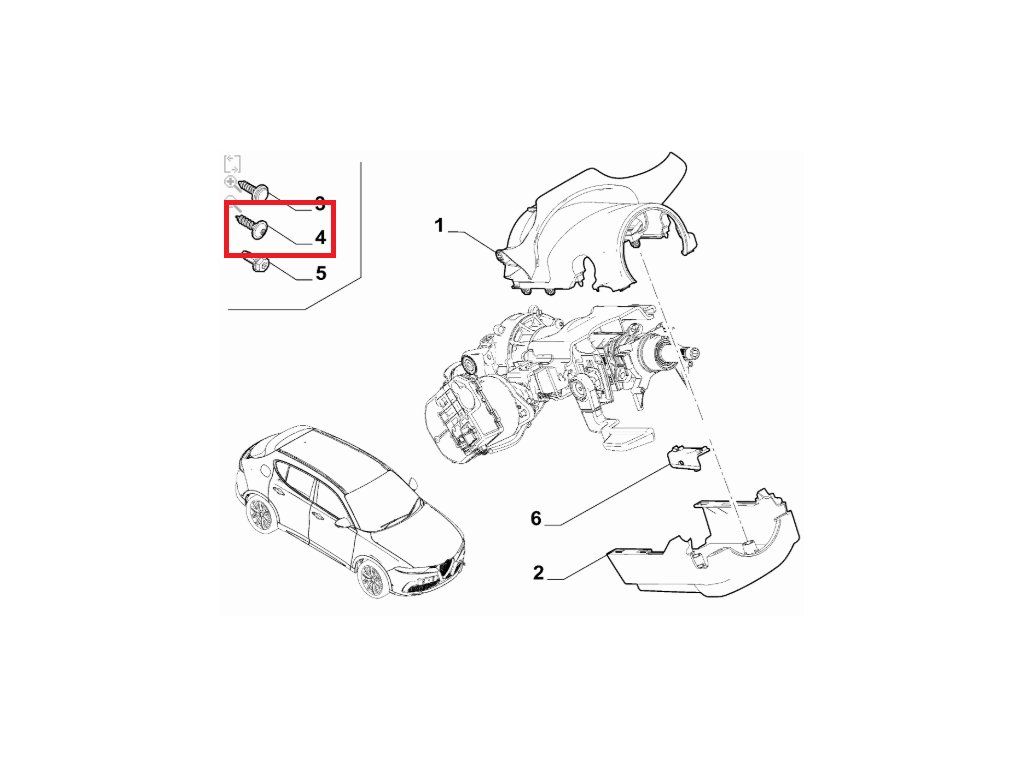 3
4
5
1
6
2