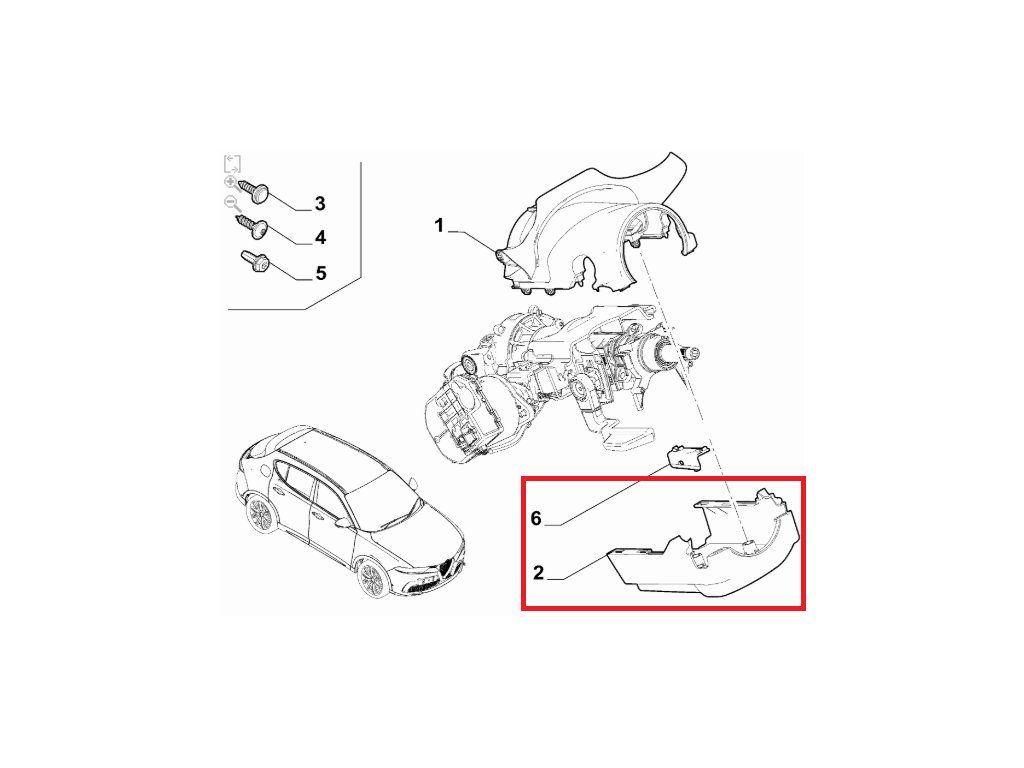 3
4
5
1
6
2