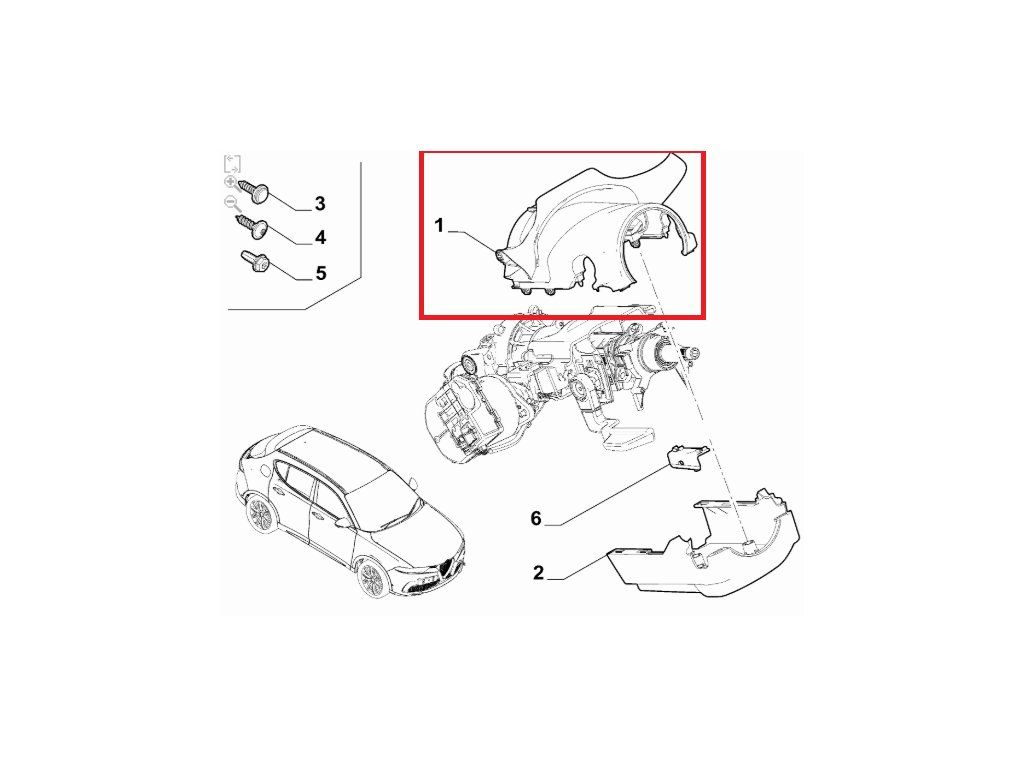 3
4
5
1
6
2