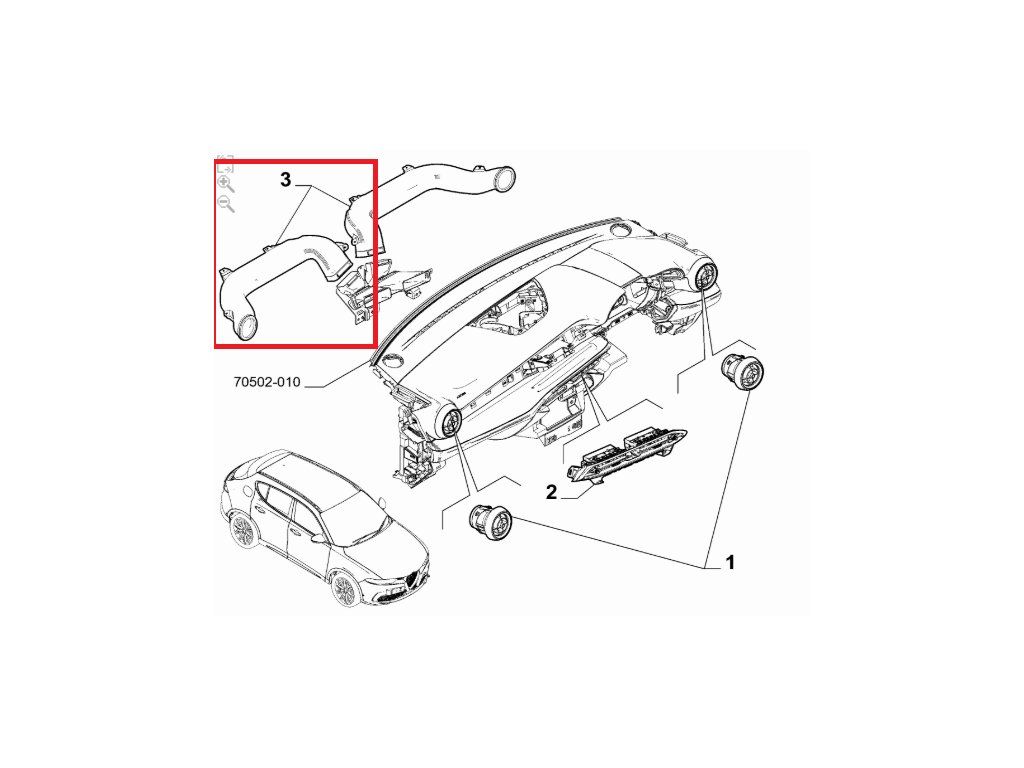 3

70502-010

2

1