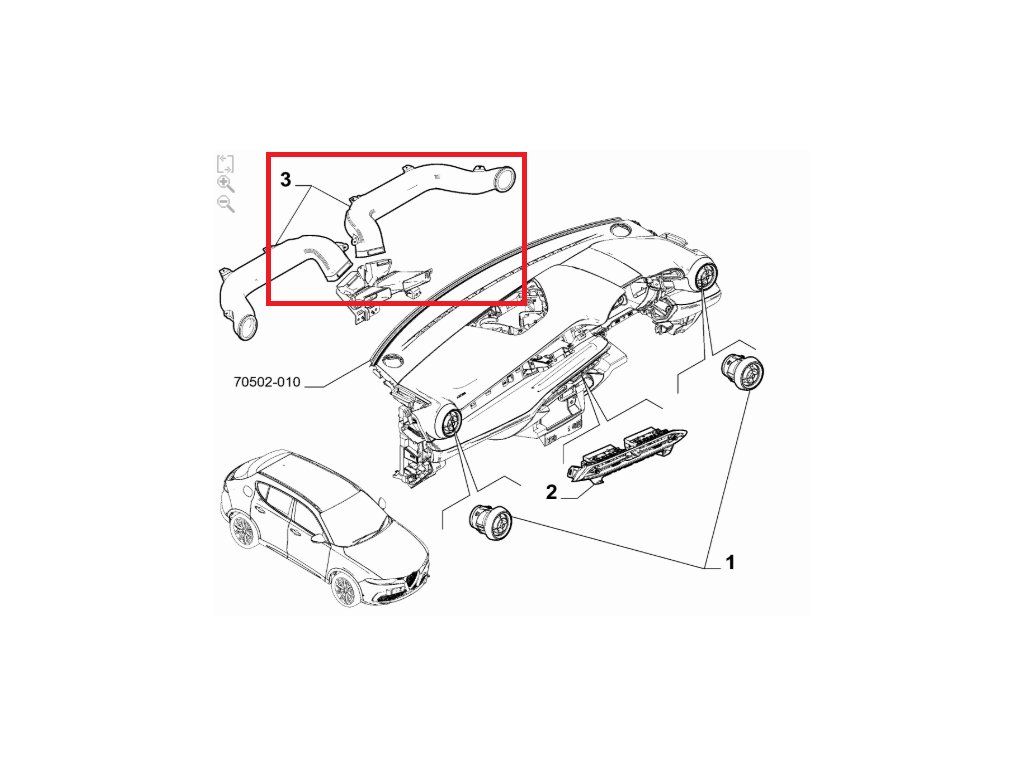 3
70502-010
2
1