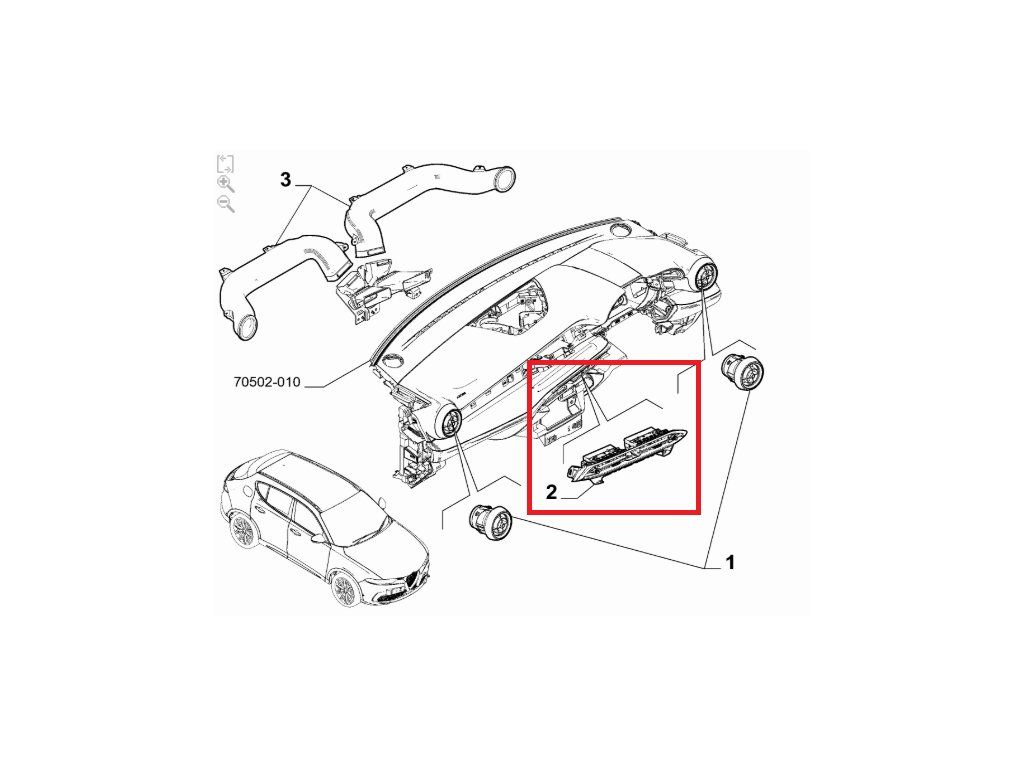 3

70502-010

2

1