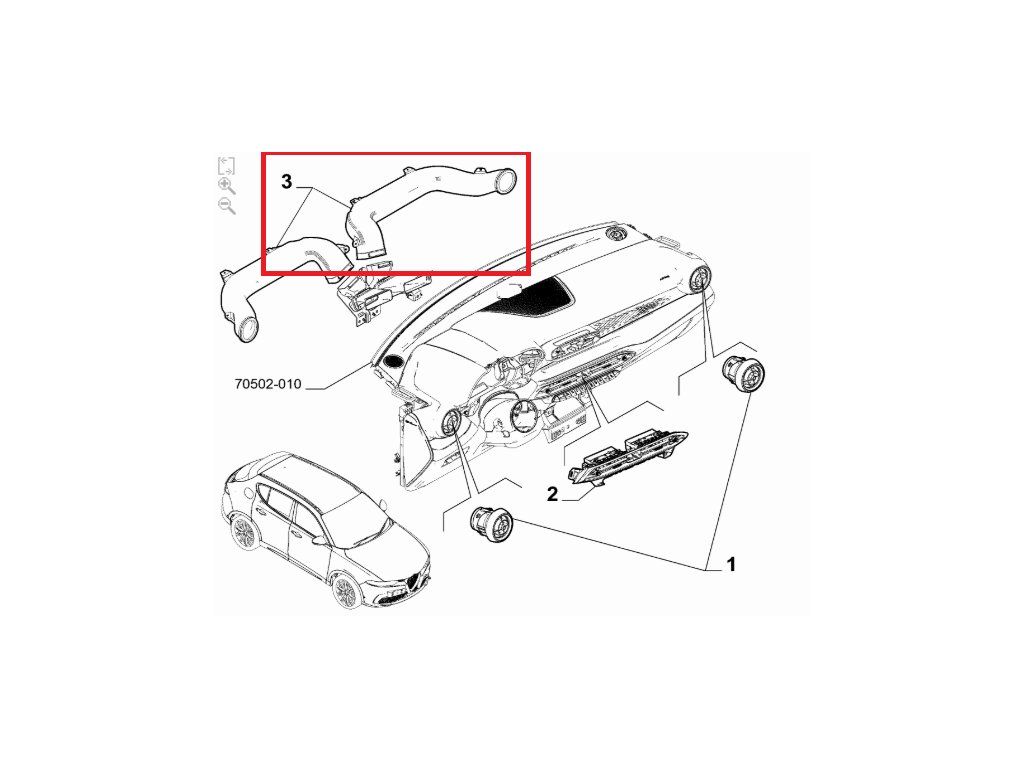 3

70502-010

2

1