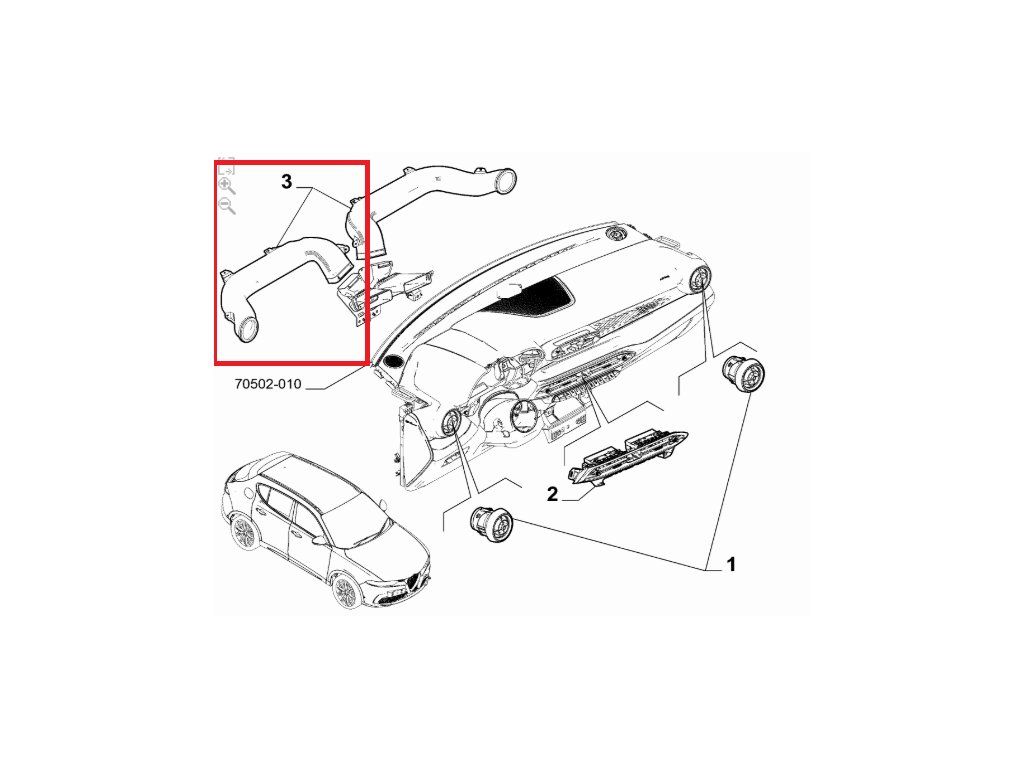 3
70502-010
2
1