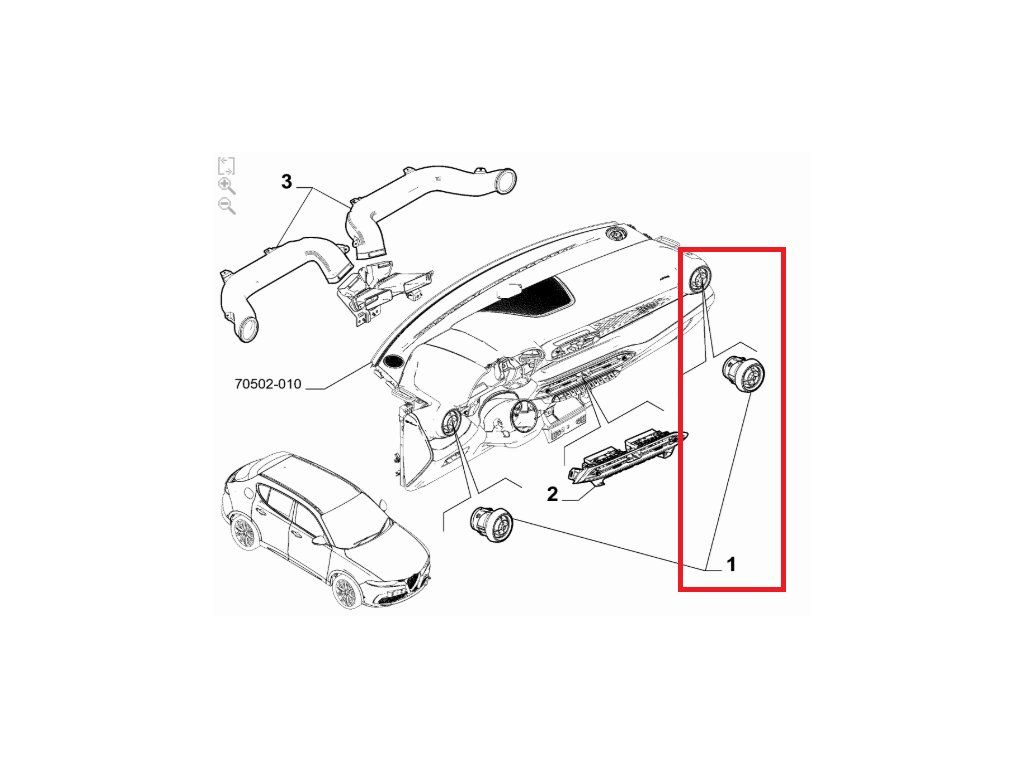 3

70502-010

2

1