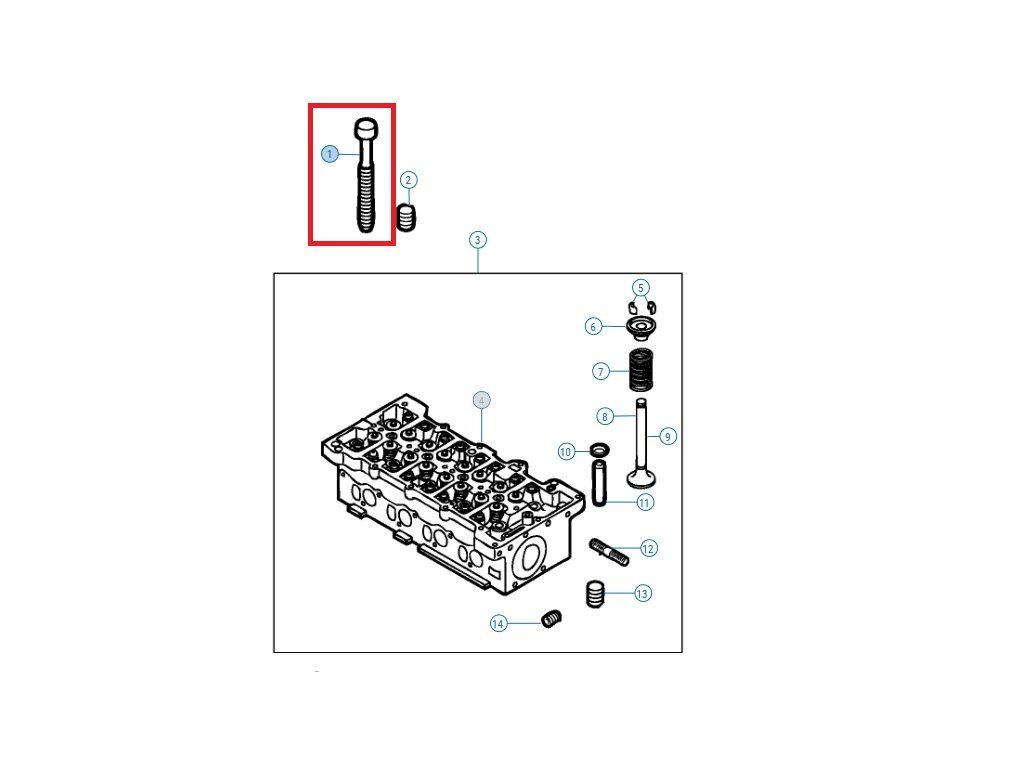 1
2
3
5
6
7
4
8
9
10
11
12
13
14