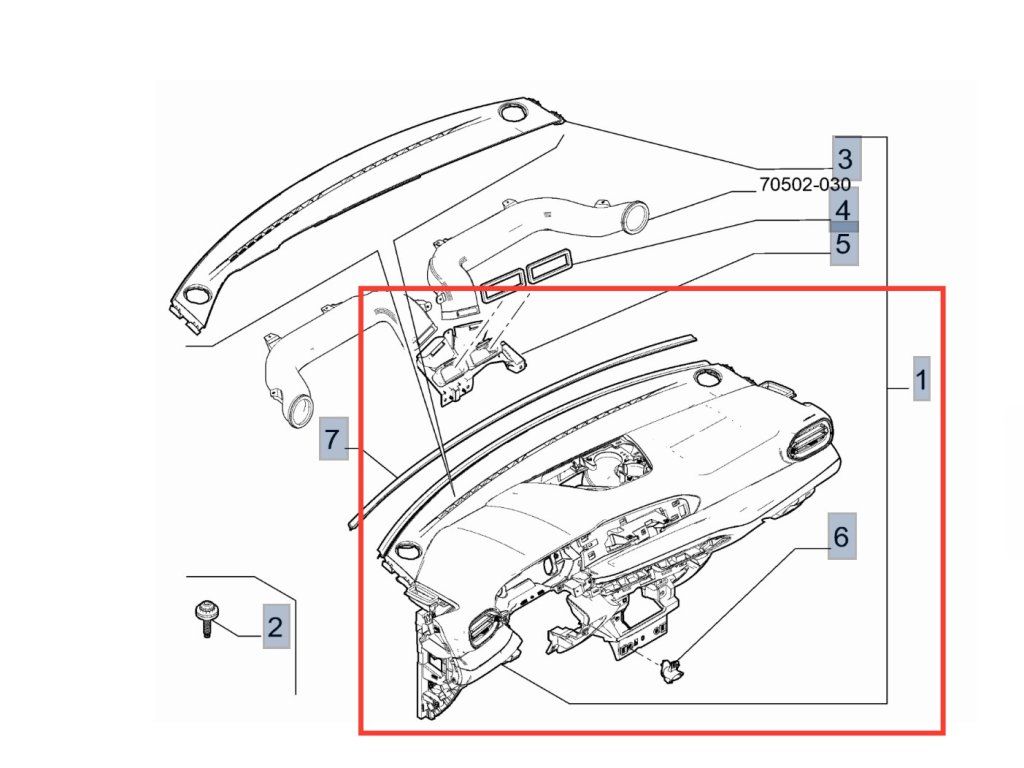 3
70502-030
4
5
1
7
6
2