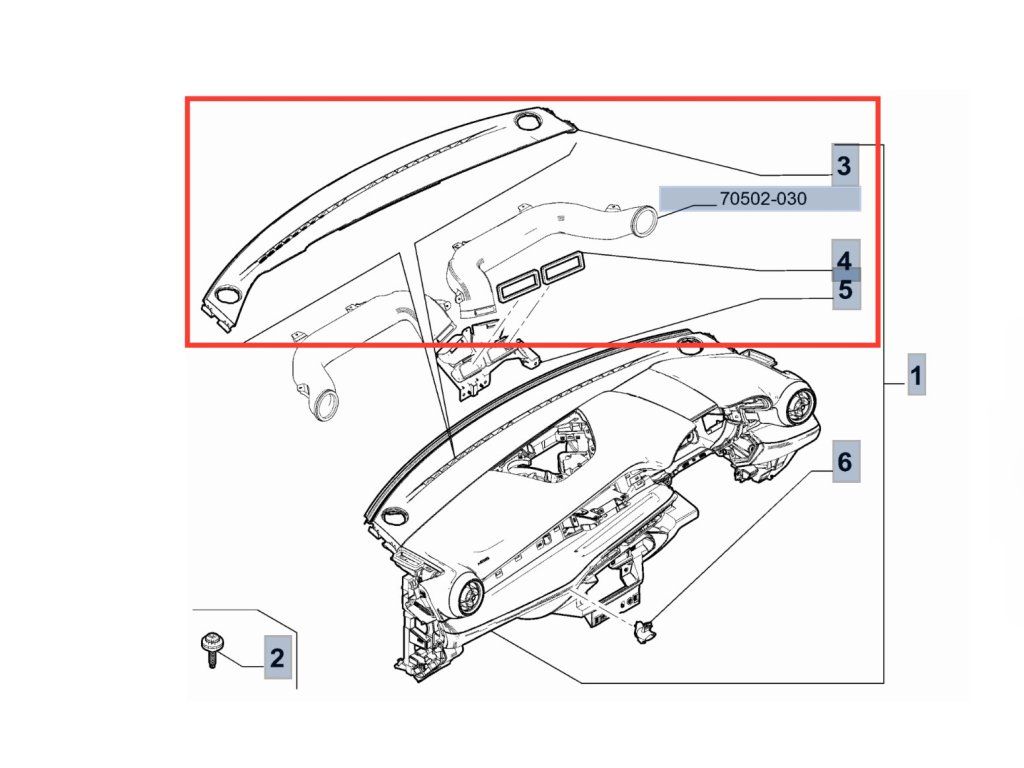 3
70502-030
4
5
1
6
2