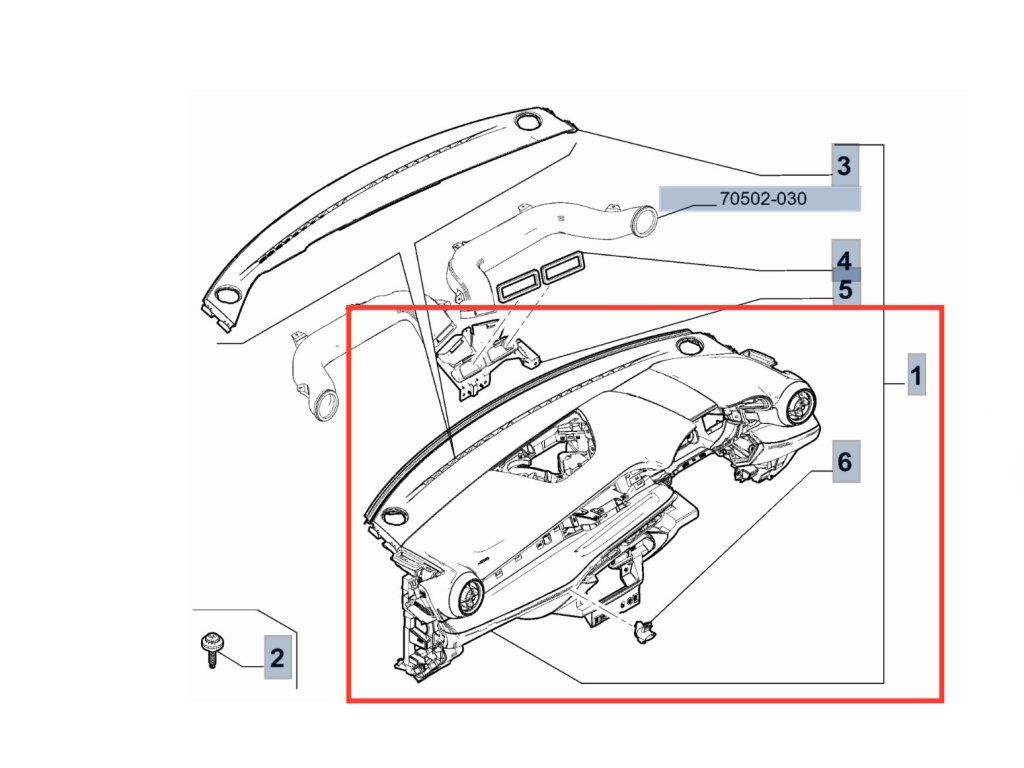 3
70502-030
4
5
1
6
2