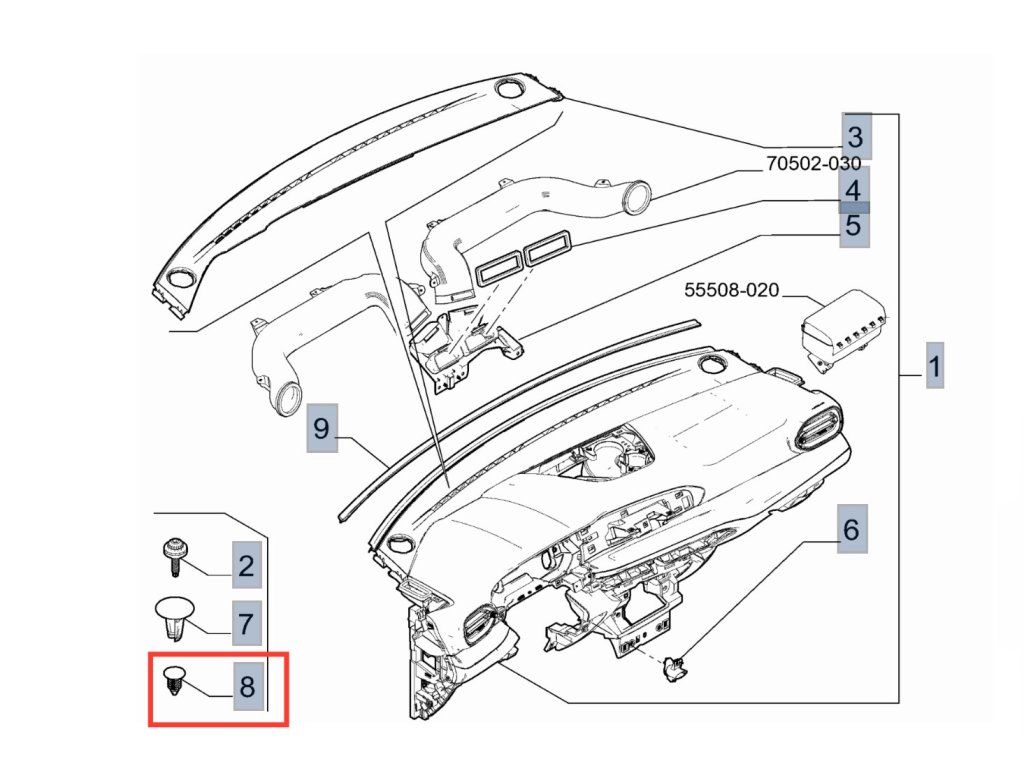 3
70502-030
4
5
55508-020
1
9
6
2
7
8