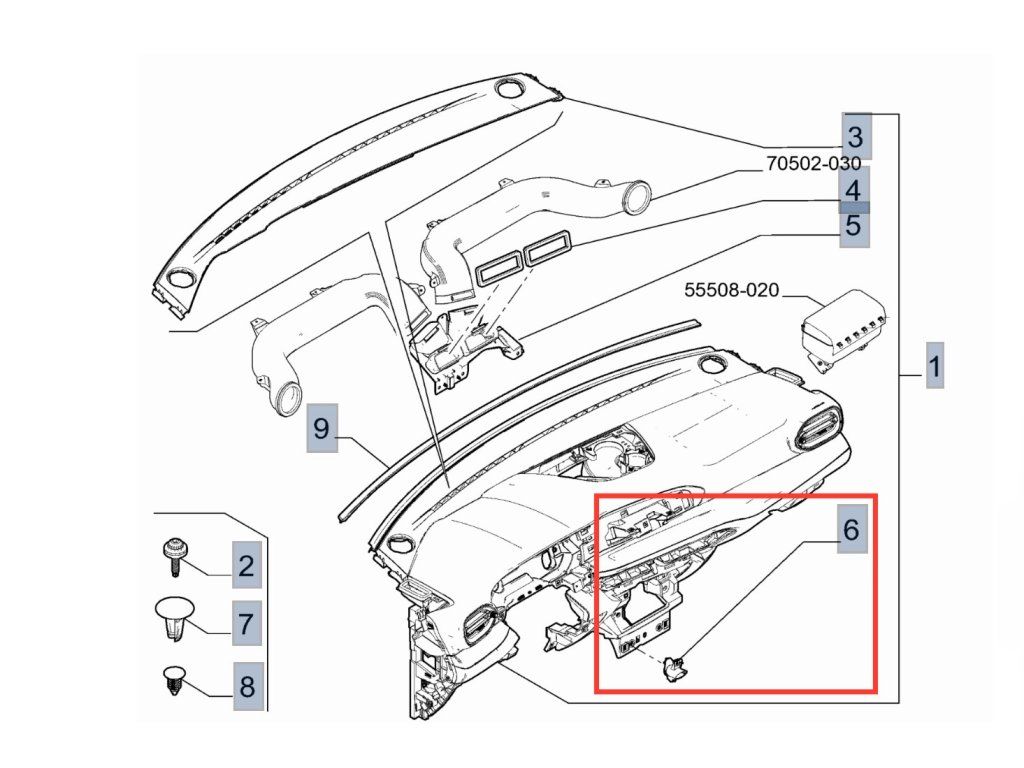 3
70502-030
4
5
55508-020
1
9
6
2
7
8