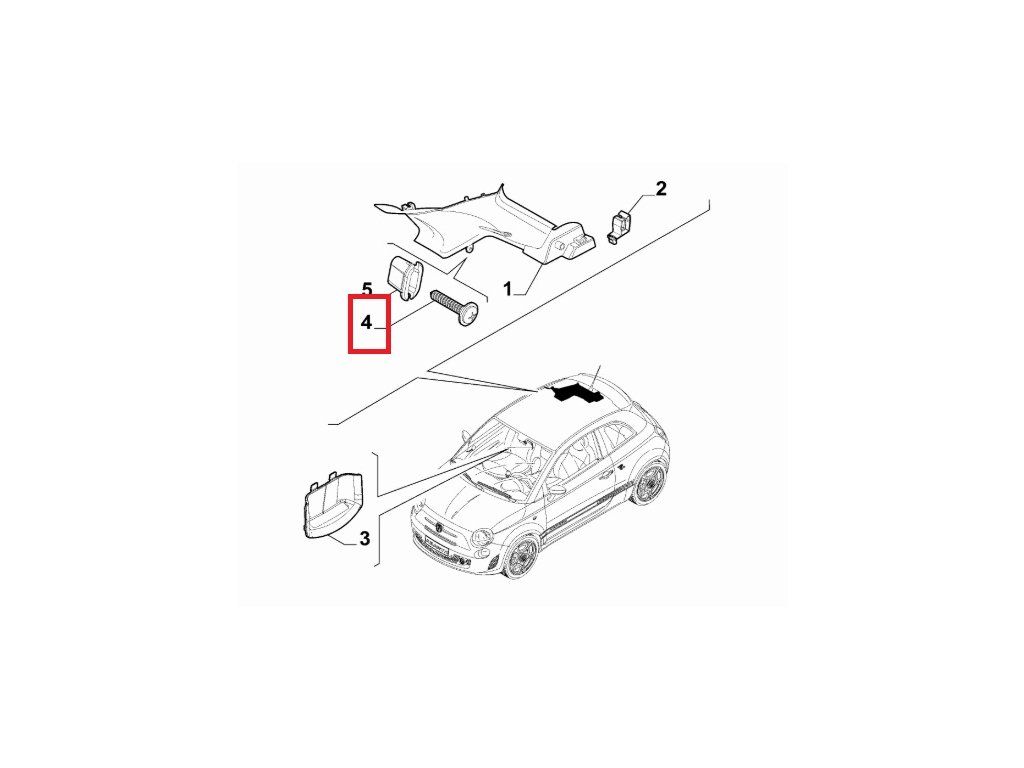 2
1
5
4
3