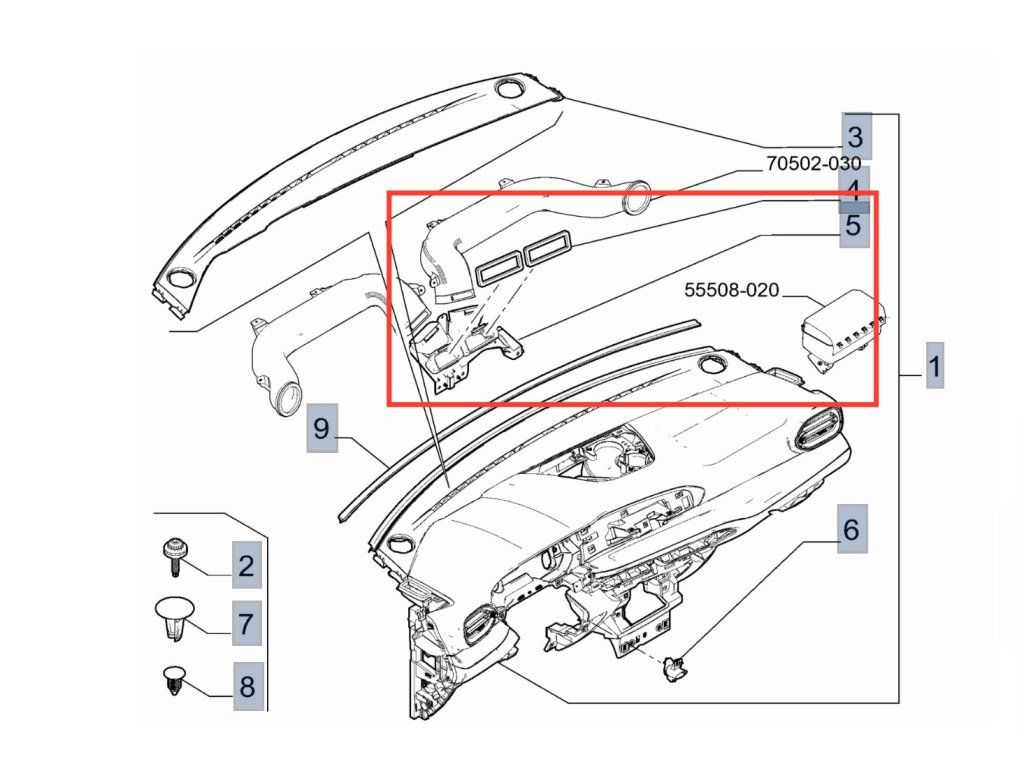 3
70502-030
4
5
55508-020
1
9
6
2
7
8