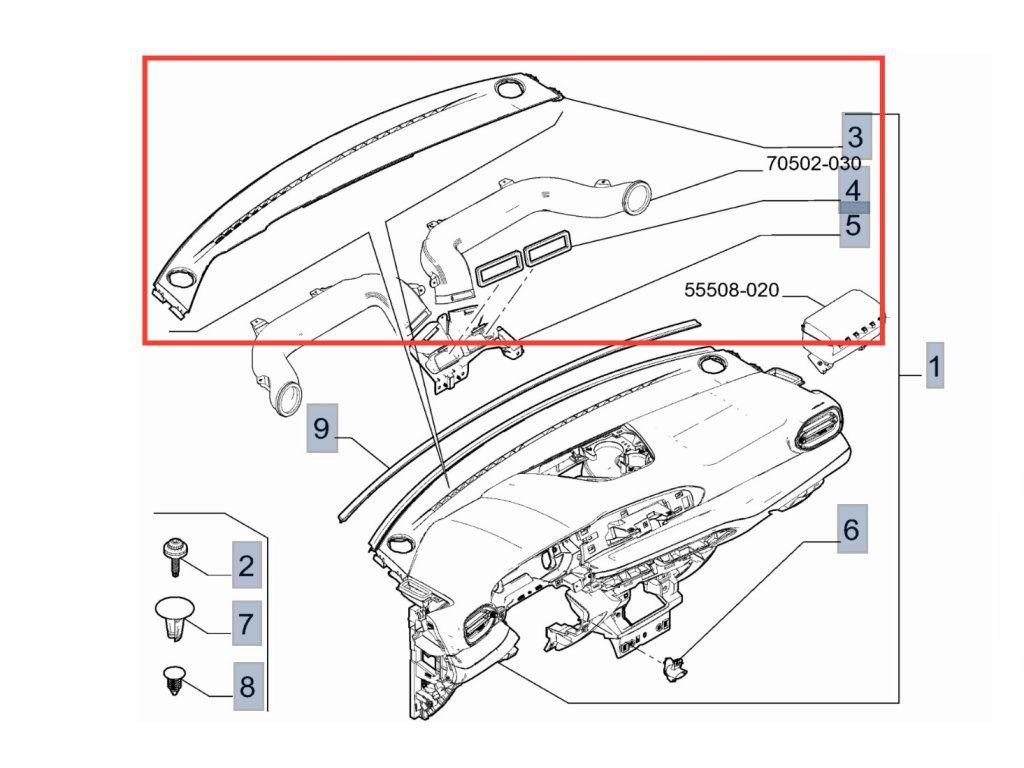 3
70502-030
4
5
55508-020
1
9
6
2
7
8