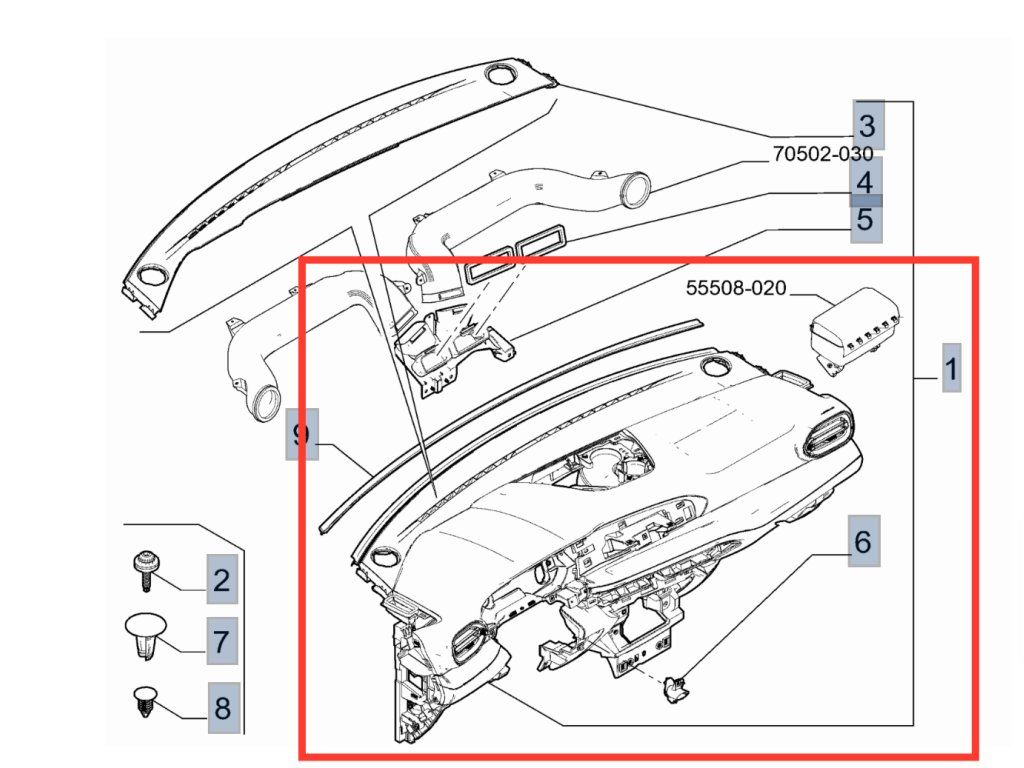 3
70502-030
4
5
55508-020
1
9
6
2
7
8