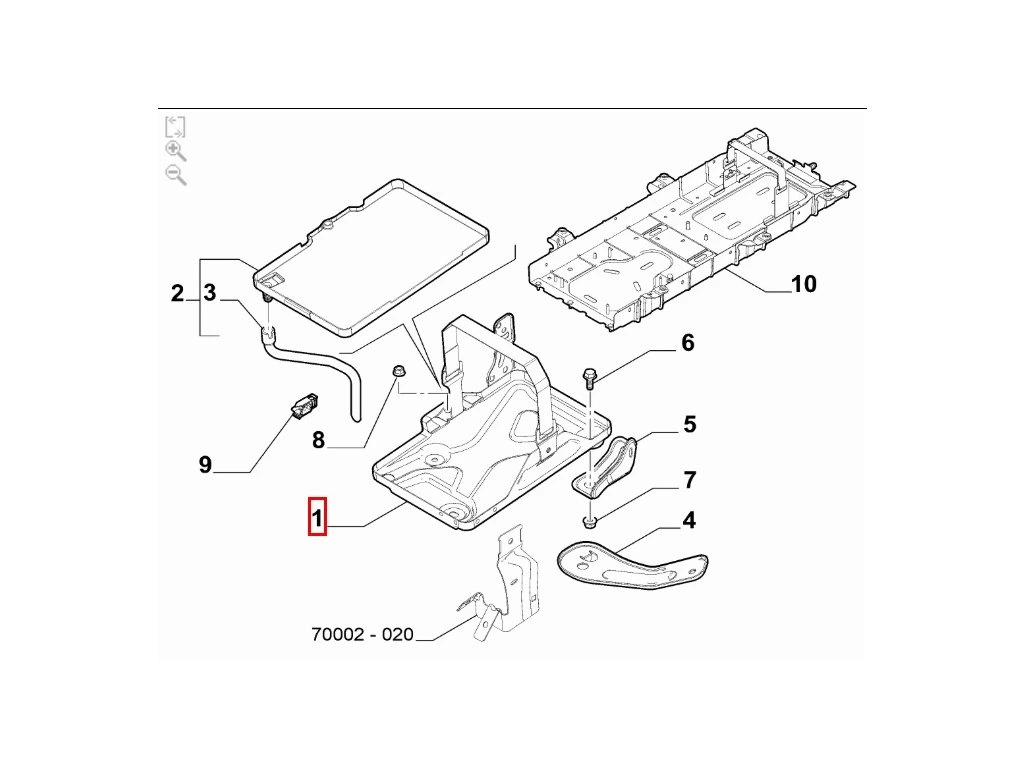 2
3
10
6
8
5
9
7
1
4
70002 - 020