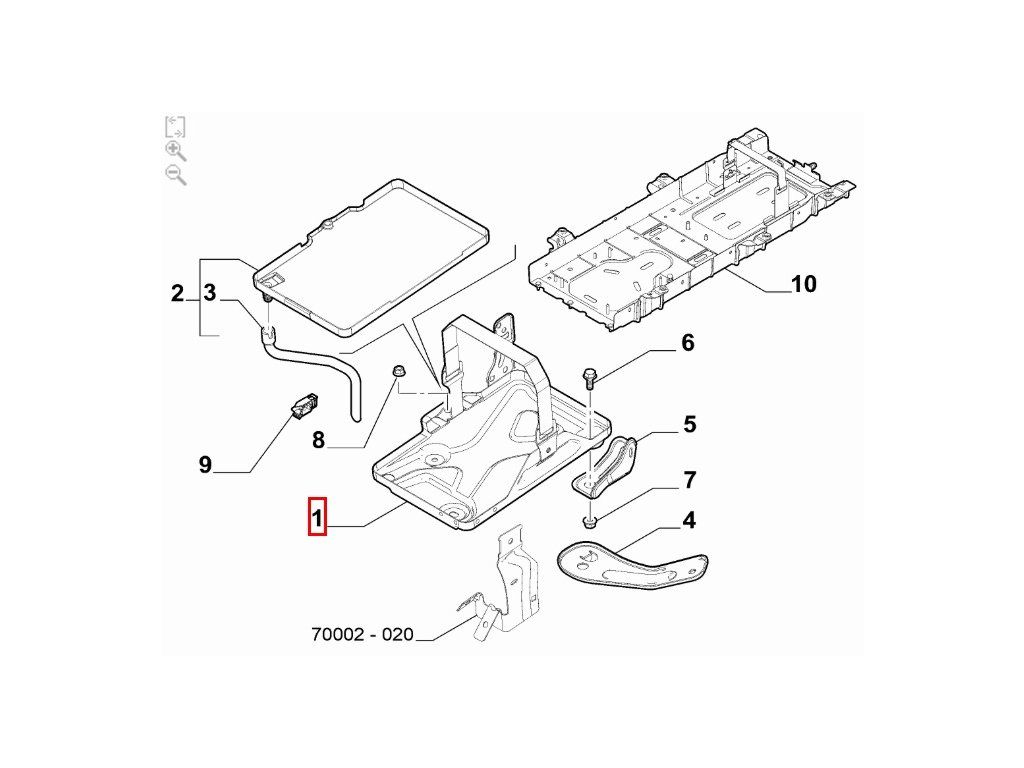 2
3
10
6
8
5
9
7
1
4
70002 - 020