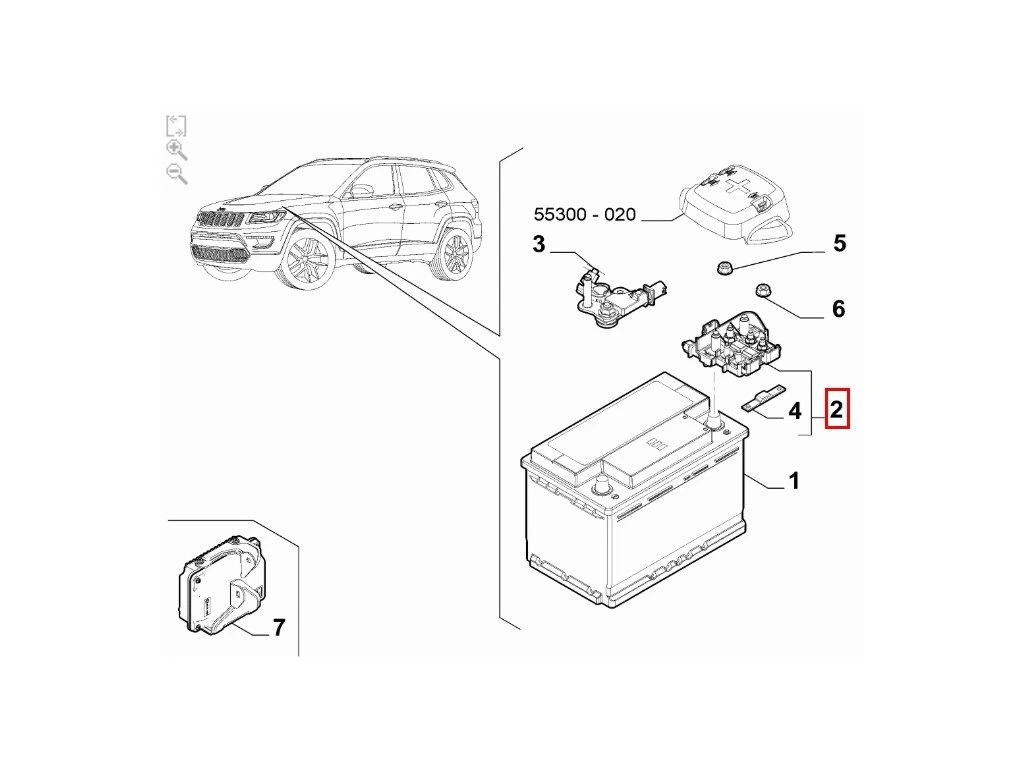 55300 - 020
3
5
6
4
2
1
7