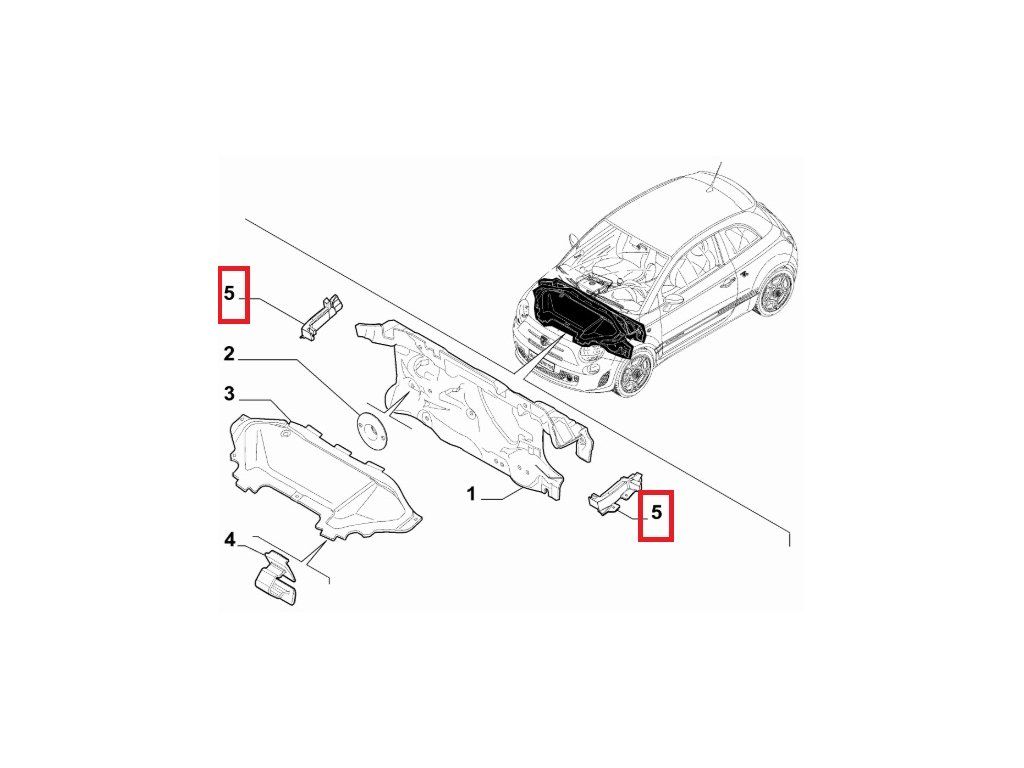 5
2
3
1
5
4