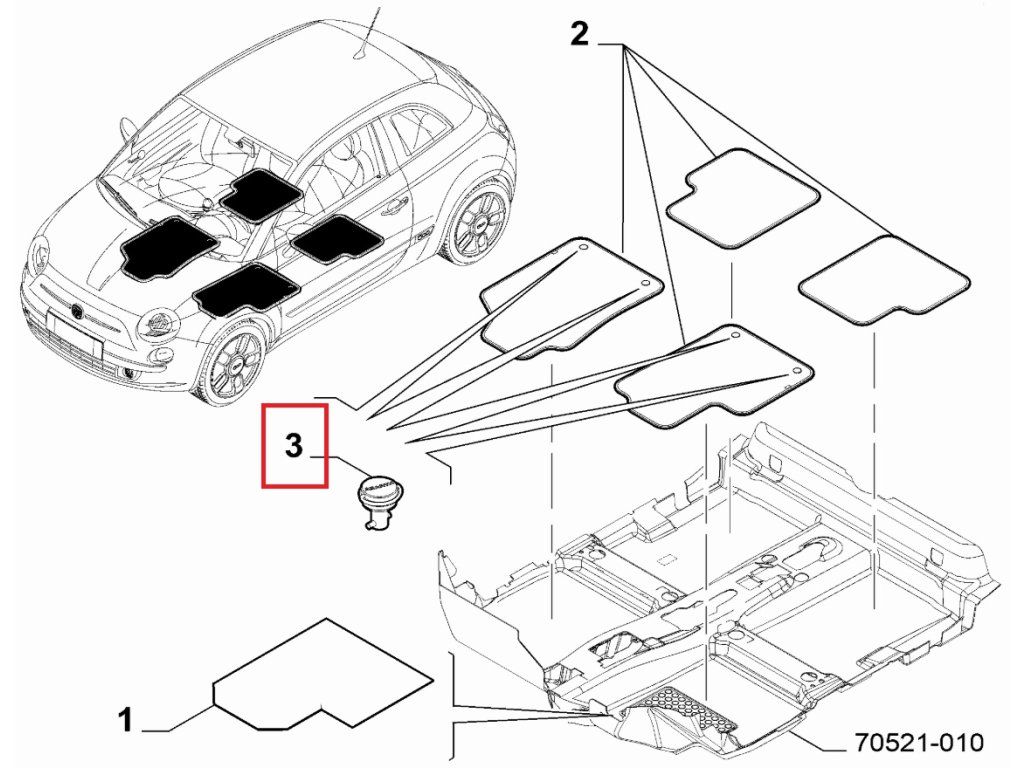 2

3

1

70521-010