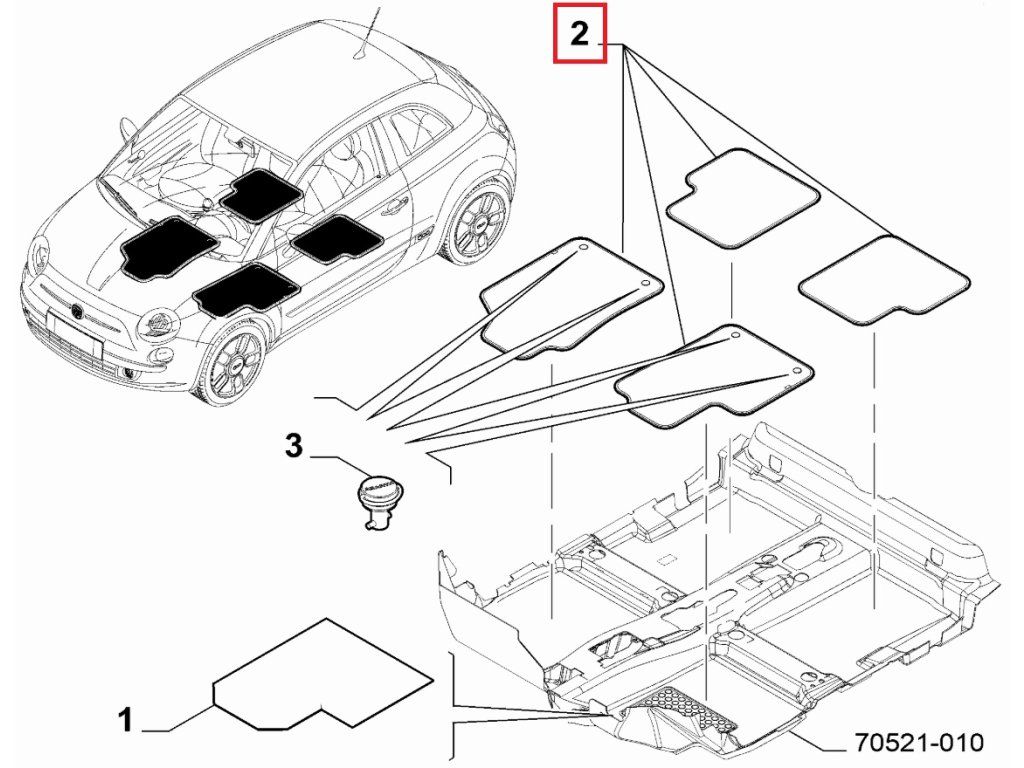 2

3

1

70521-010