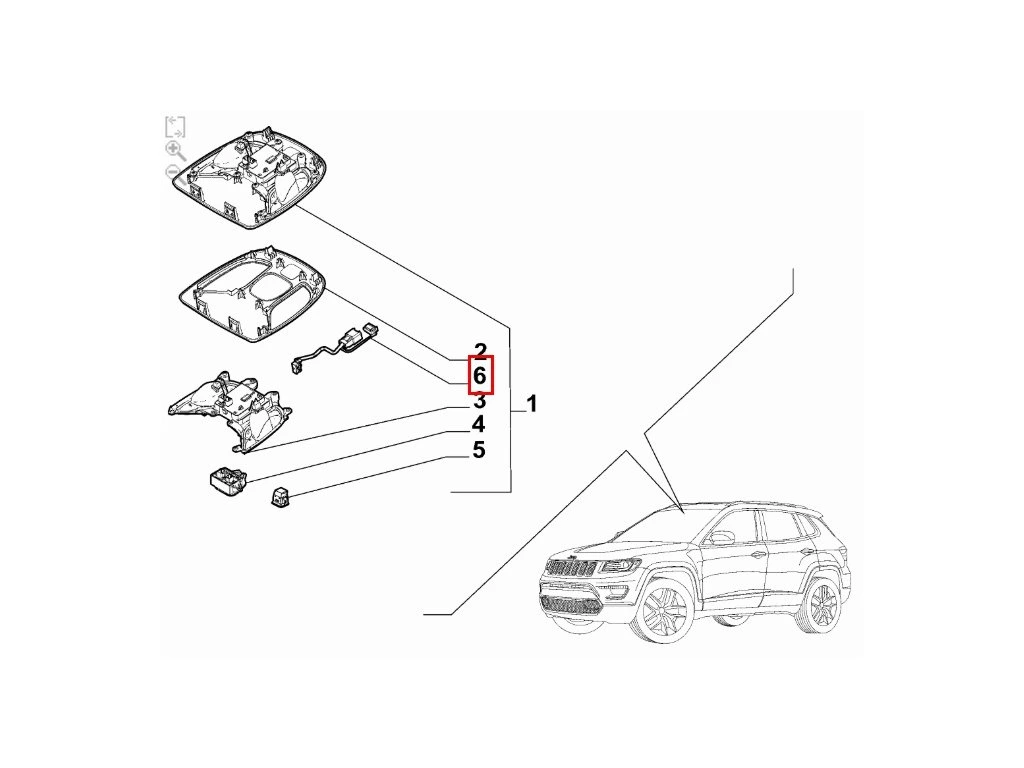 2
6
3
4
5
1