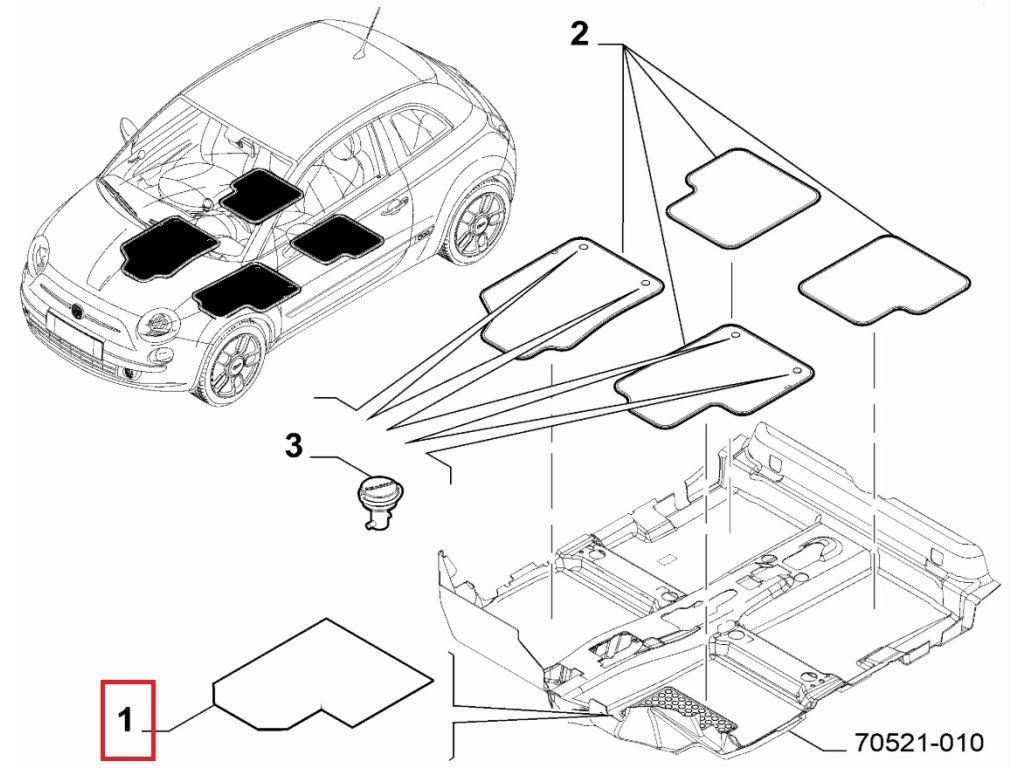 2

3

1

70521-010