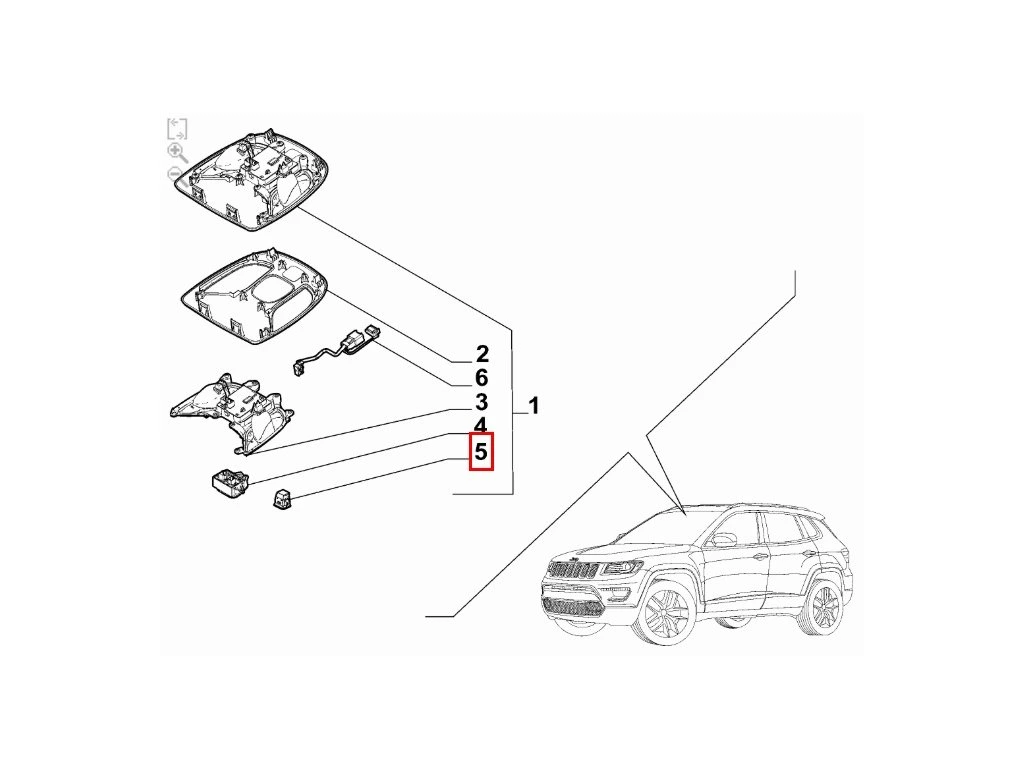 2
6
3
4
5
1