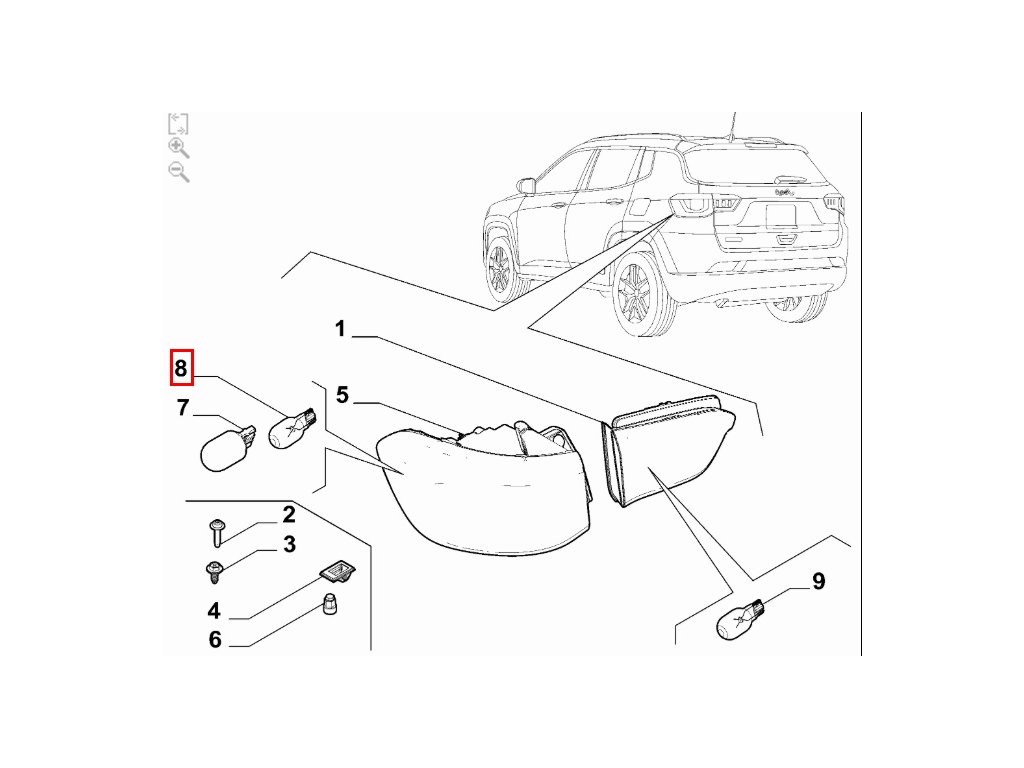 1
8
5
7
2
3
4
6
9