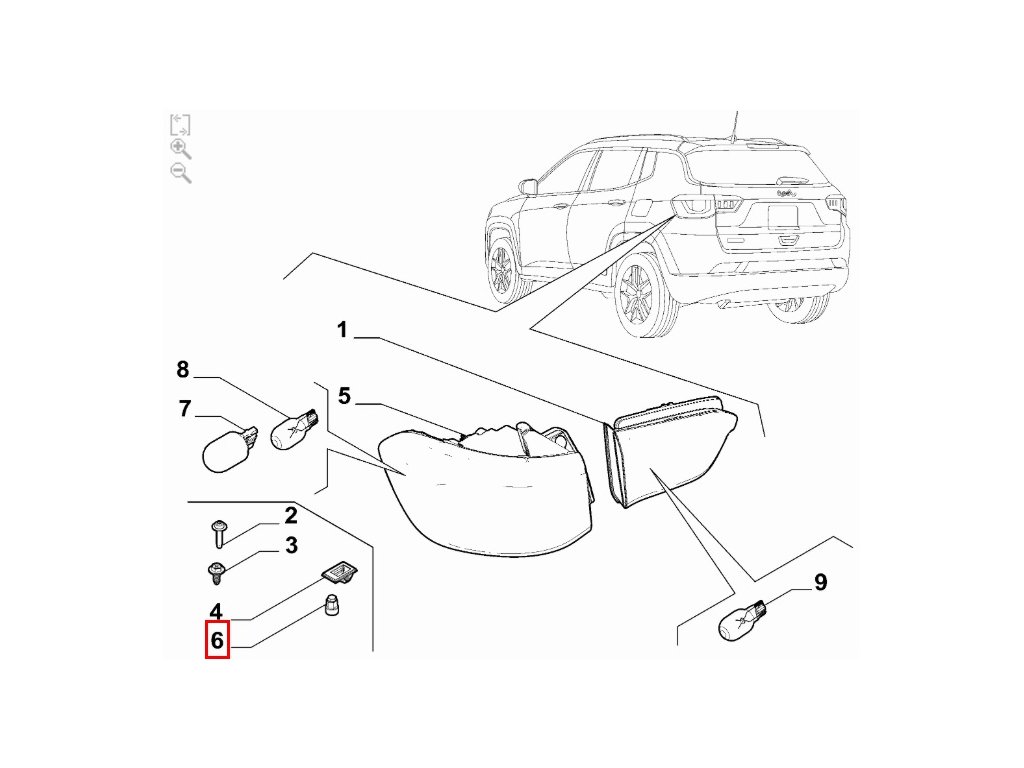 1
8
5
7
2
3
4
6
9