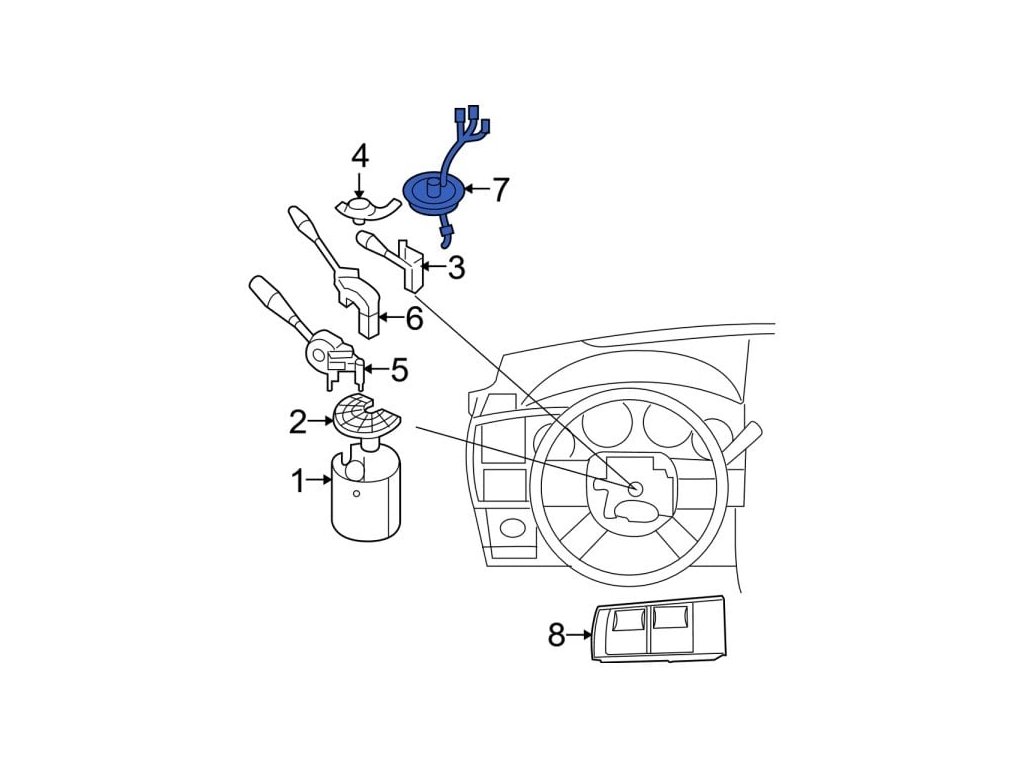 4
7
3
6
5
2
1
8