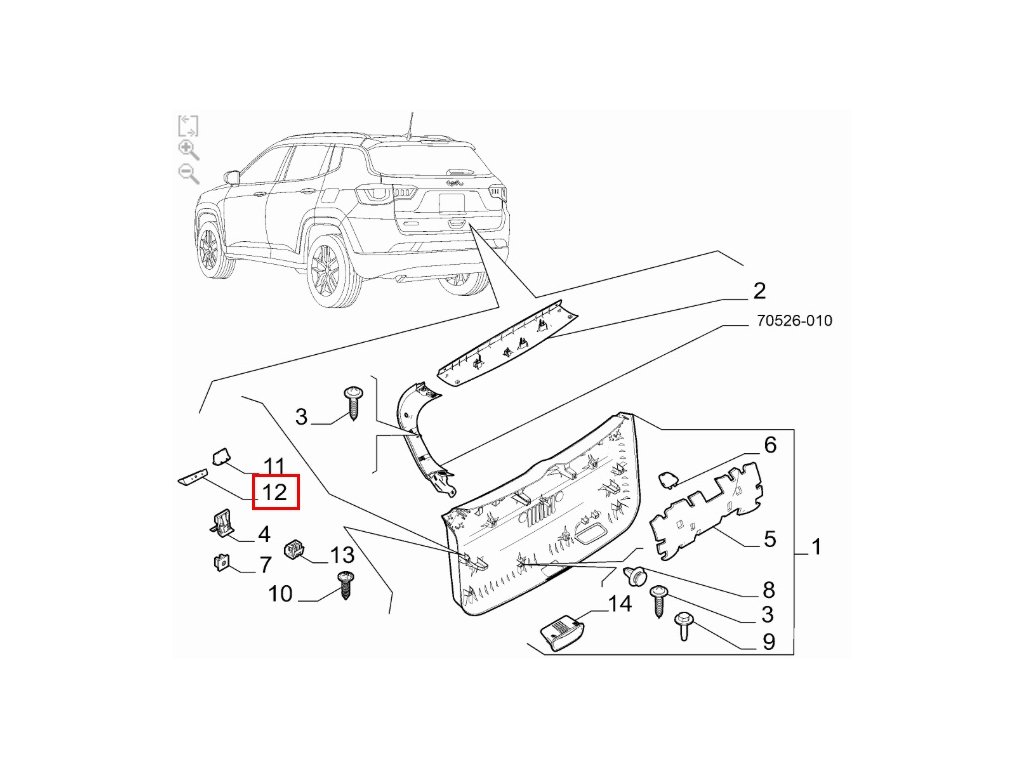 2
70526-010
3
11
12
4
7
13
10
6
5
1
8
3
9
14