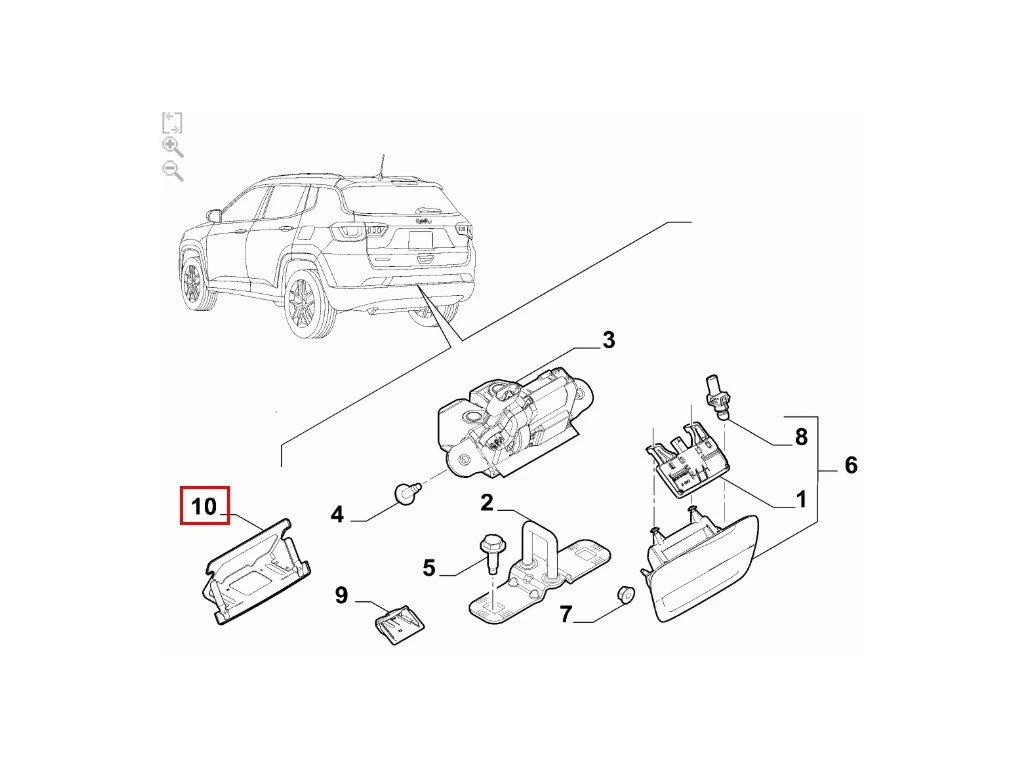 3
8
6
1
10
4
2
5
9
7