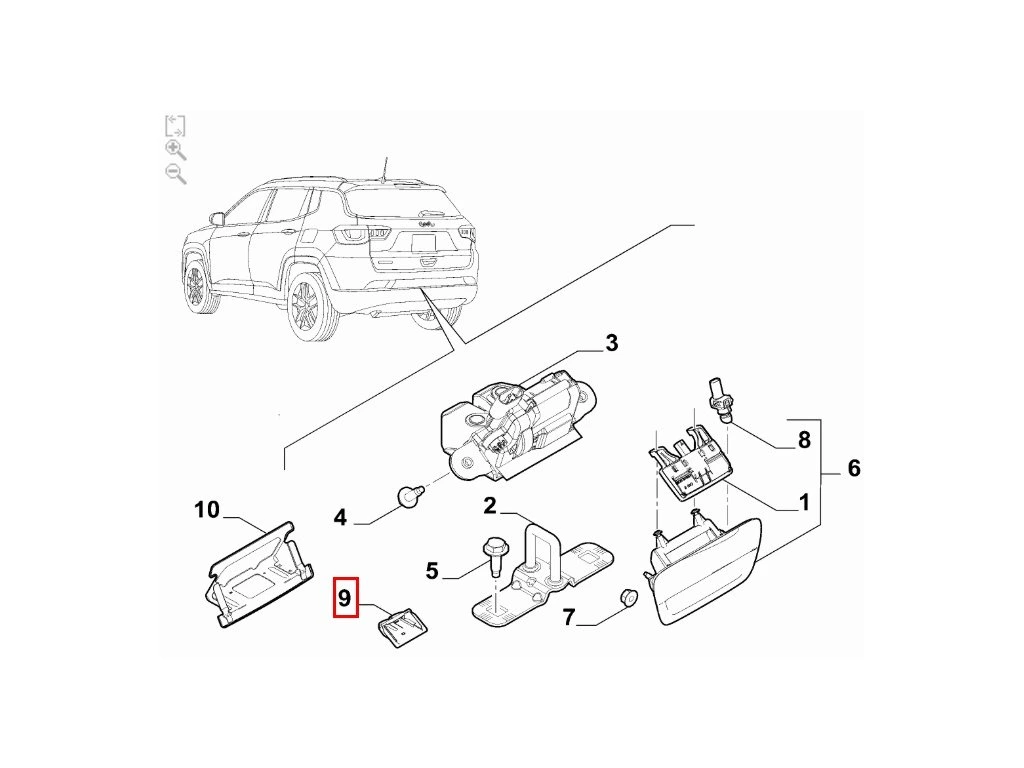 3
8
6
1
10
4
2
5
9
7