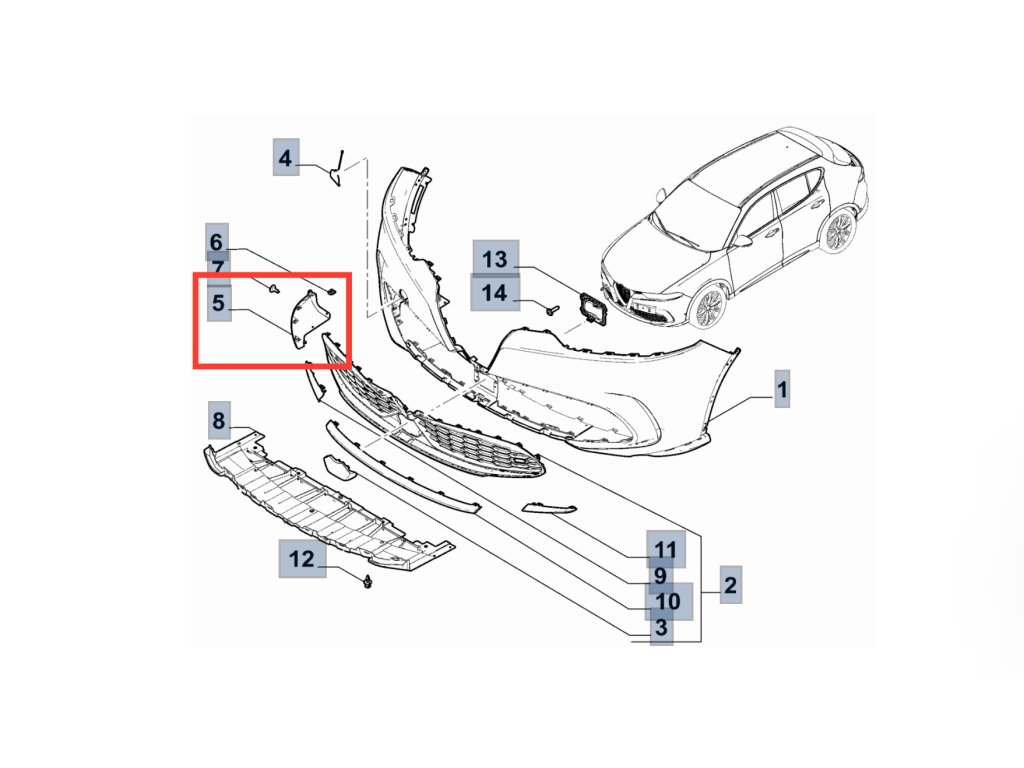 4
6
7
5
13
14
1
8
12
11
9
10
2
3