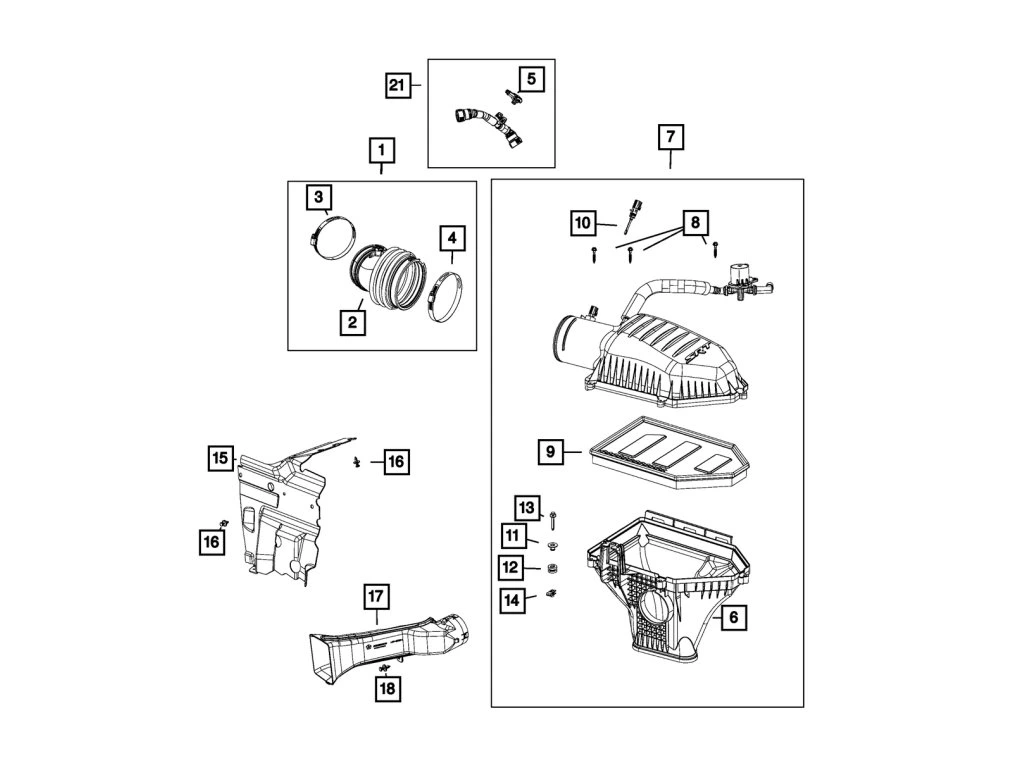 21
5
1
7
3
4
2
10
8
9
15
16
16
13
11
12
14
6
17
18