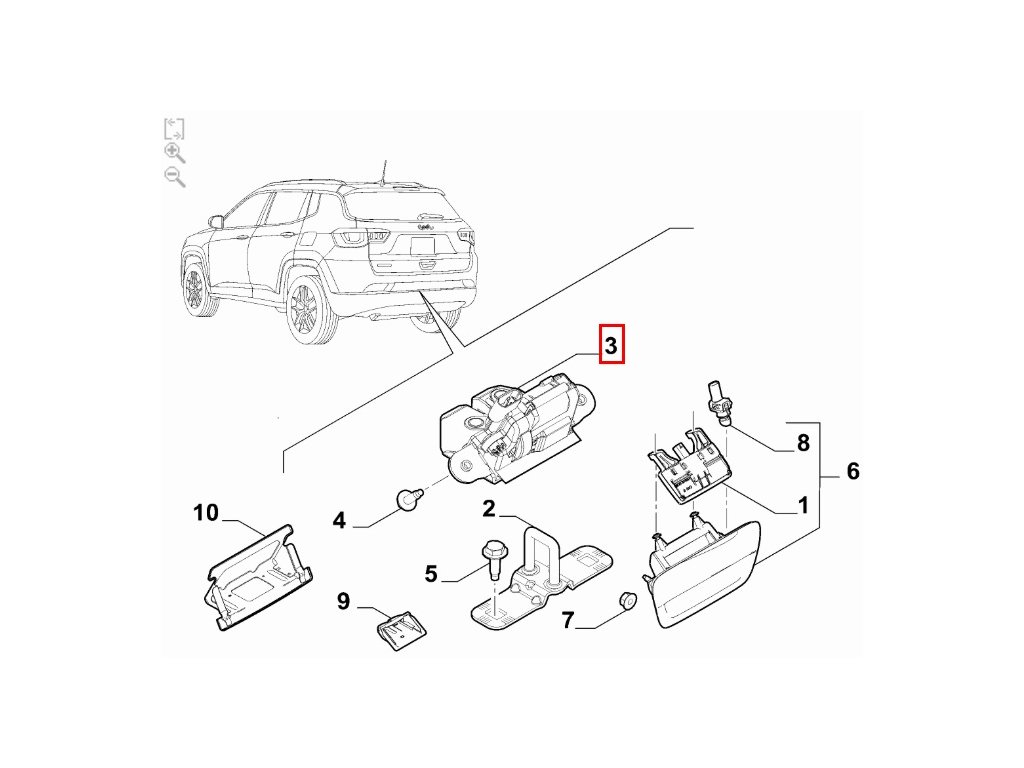 3
8
6
1
10
4
2
5
9
7