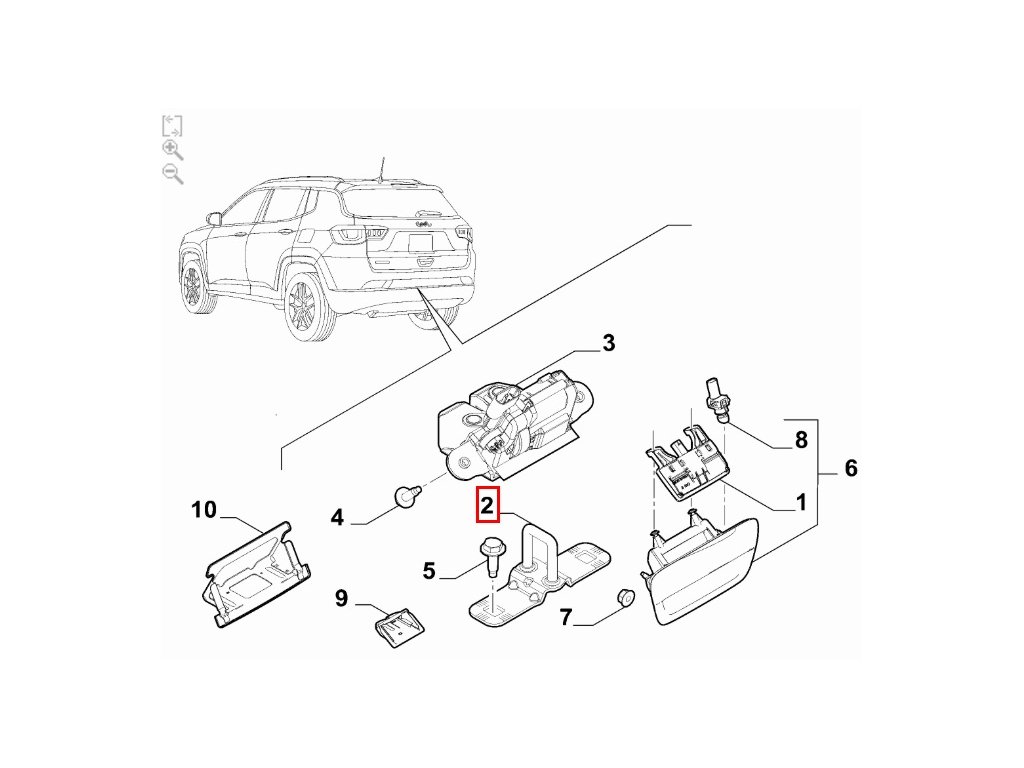 3
8
6
1
10
4
2
5
9
7