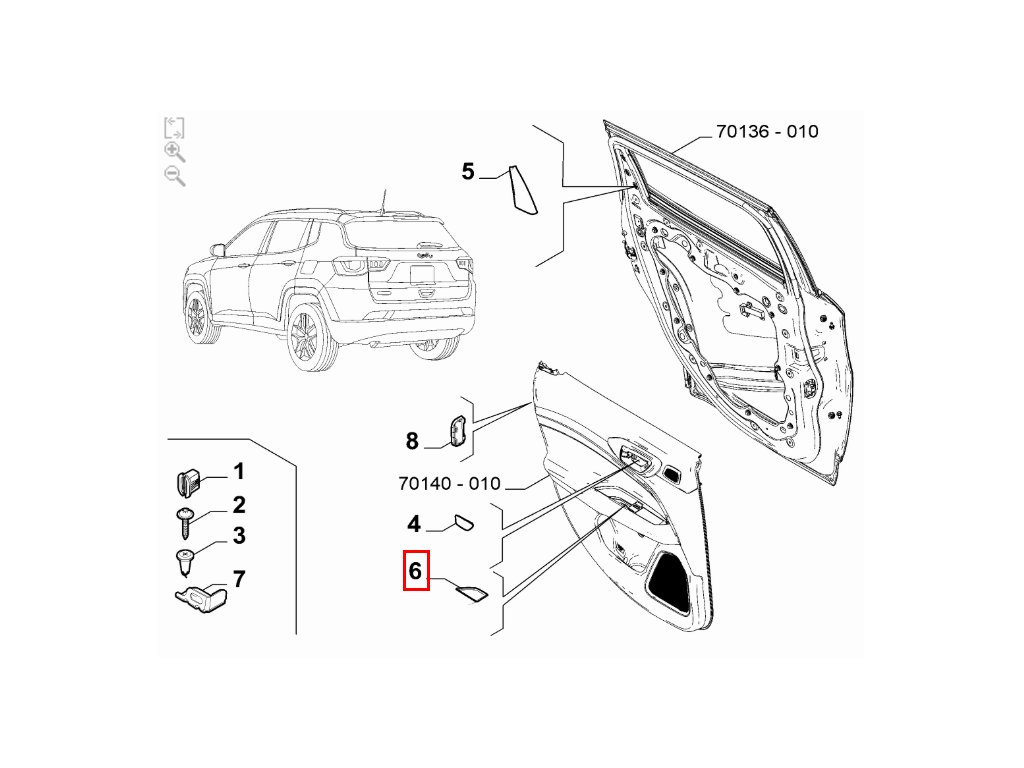 70136 - 010

5

8

70140 - 010

4

6

1

2

3

7